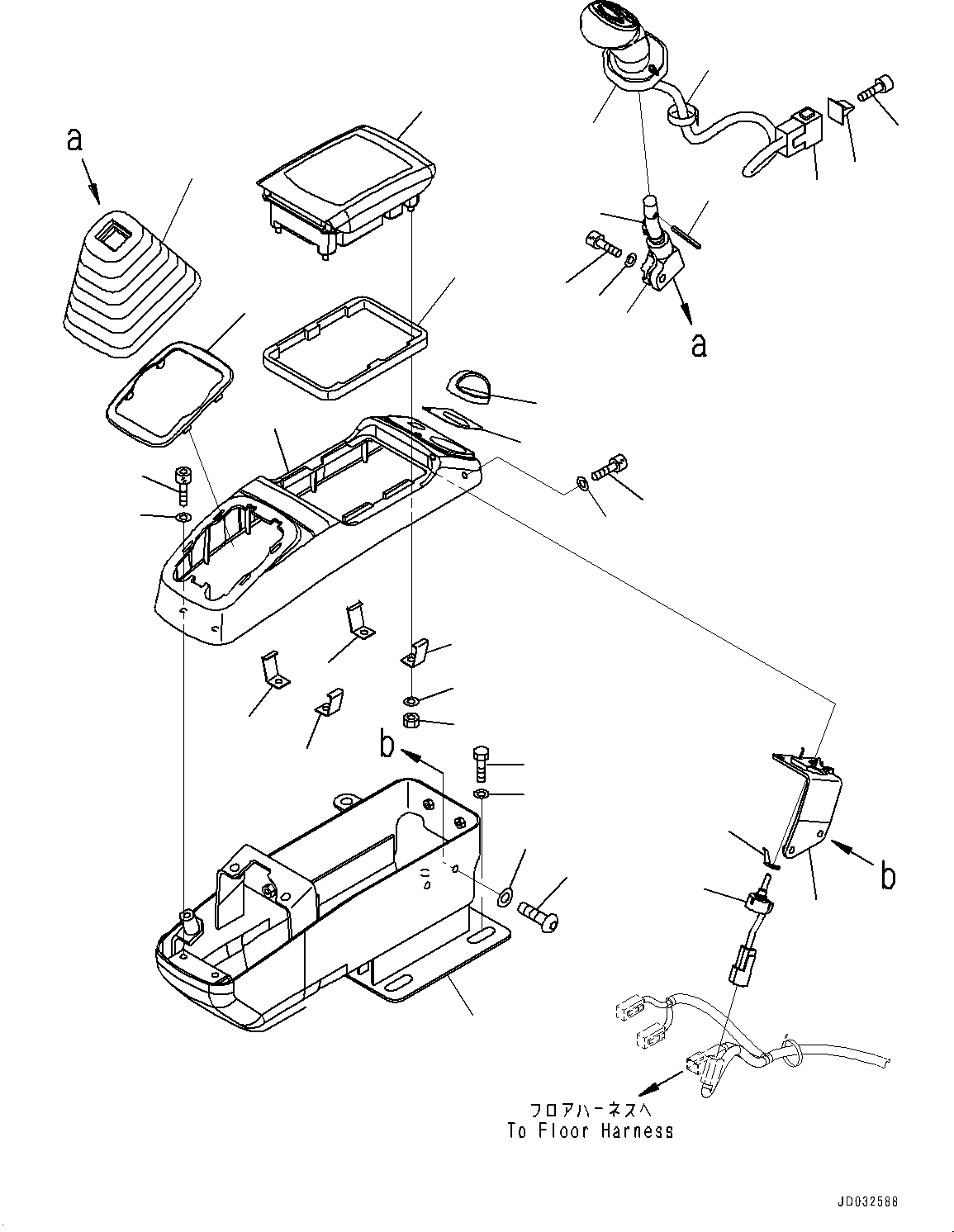 a

a

b

b

フロアハーネスへ
To Floor Harness

JD032588