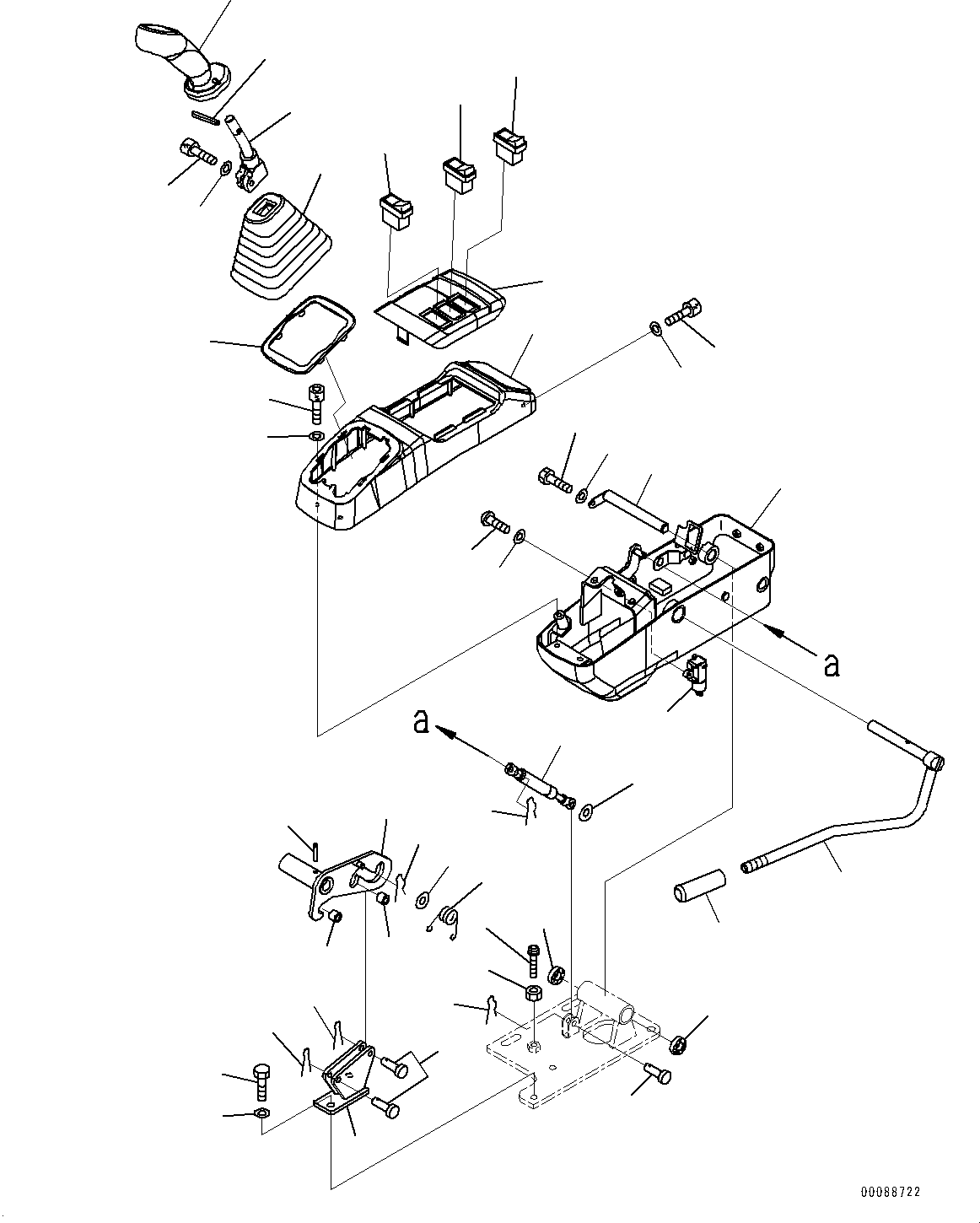 a

a

00088722