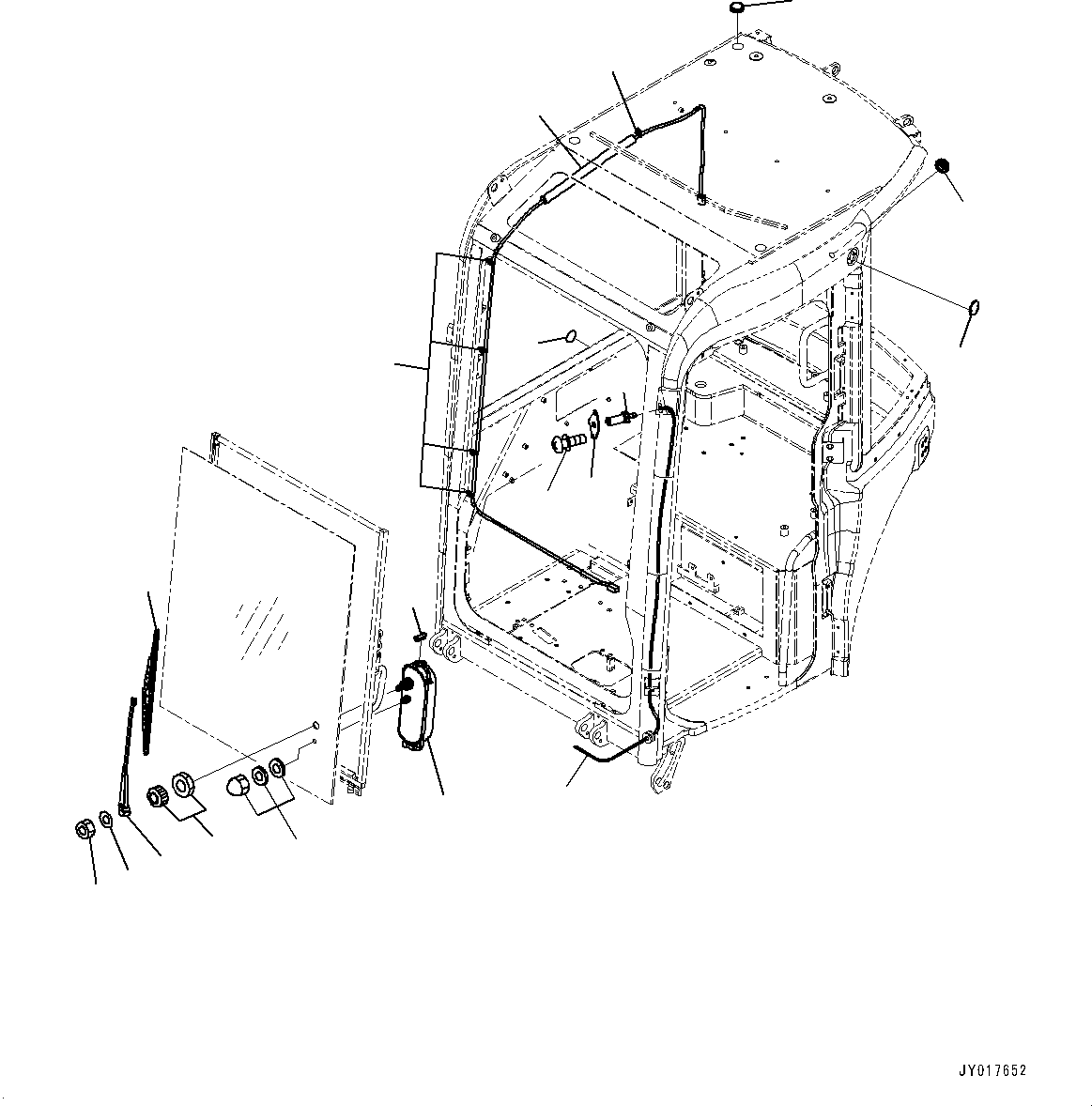 JY017652