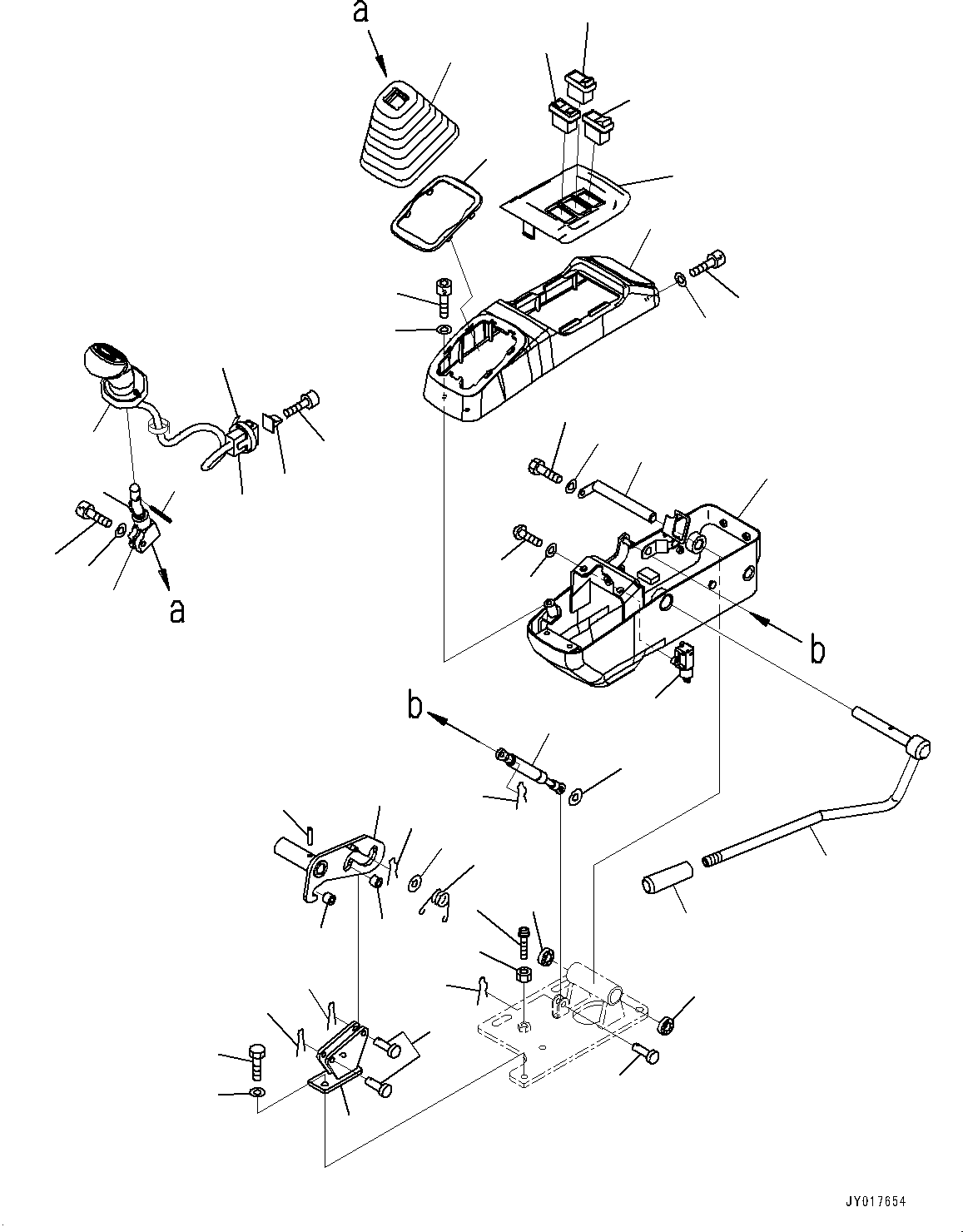 a
a
b
b
JY017654