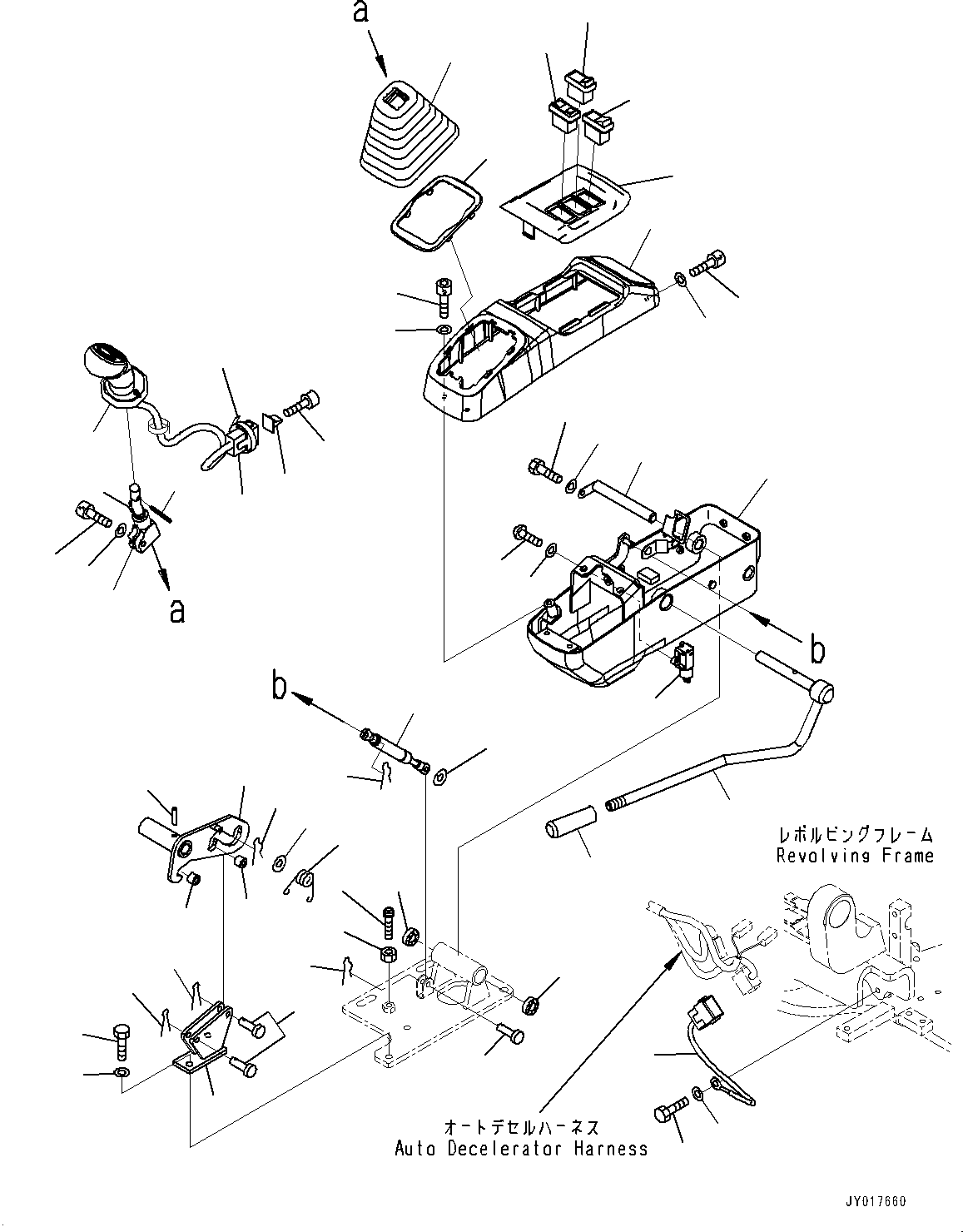 a

a

b

b

レボルビングフレーム
Revolving Frame

オートデセルハーネス
Auto Decelerator Harness

JY017660