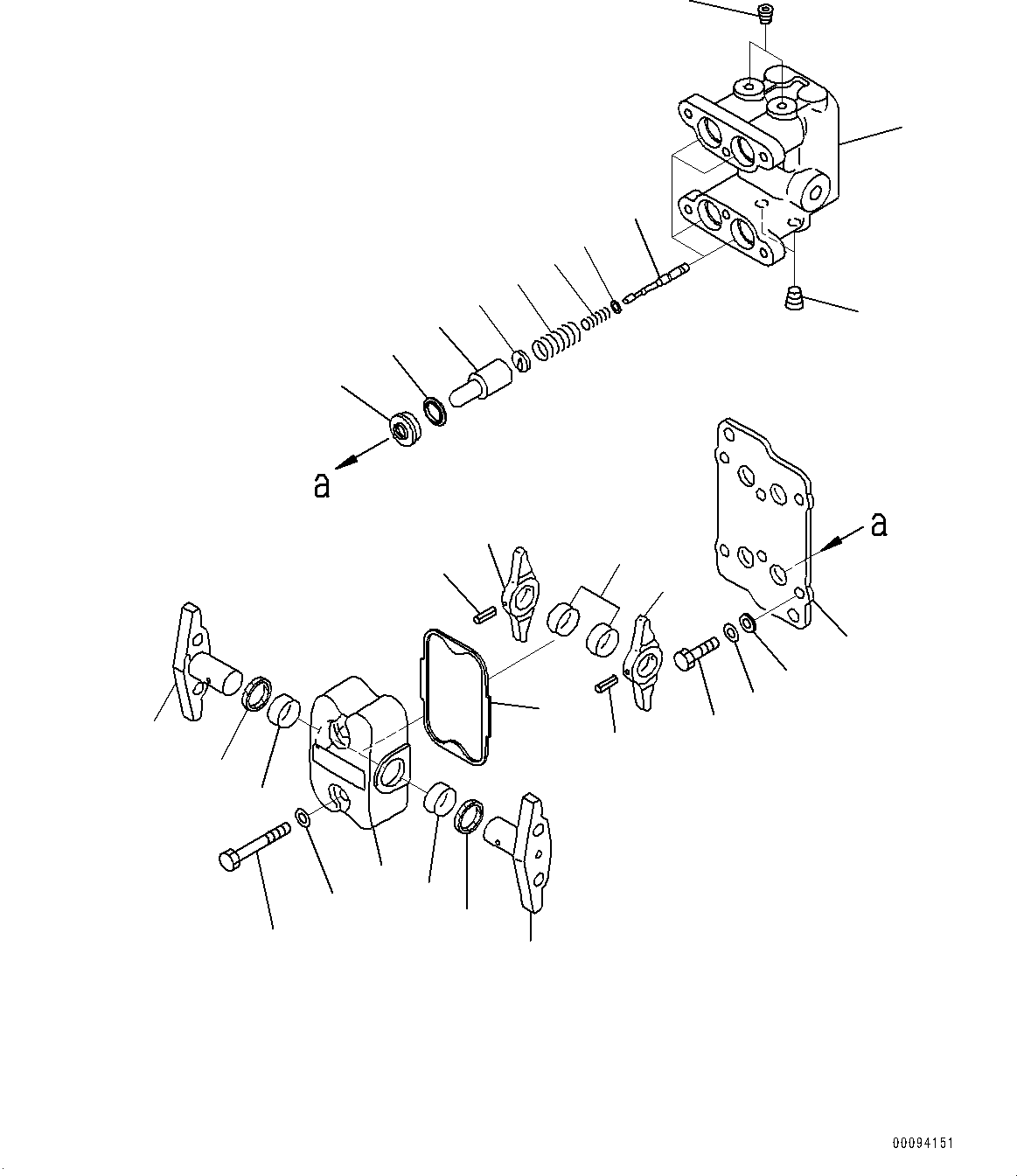 a

a

00094151