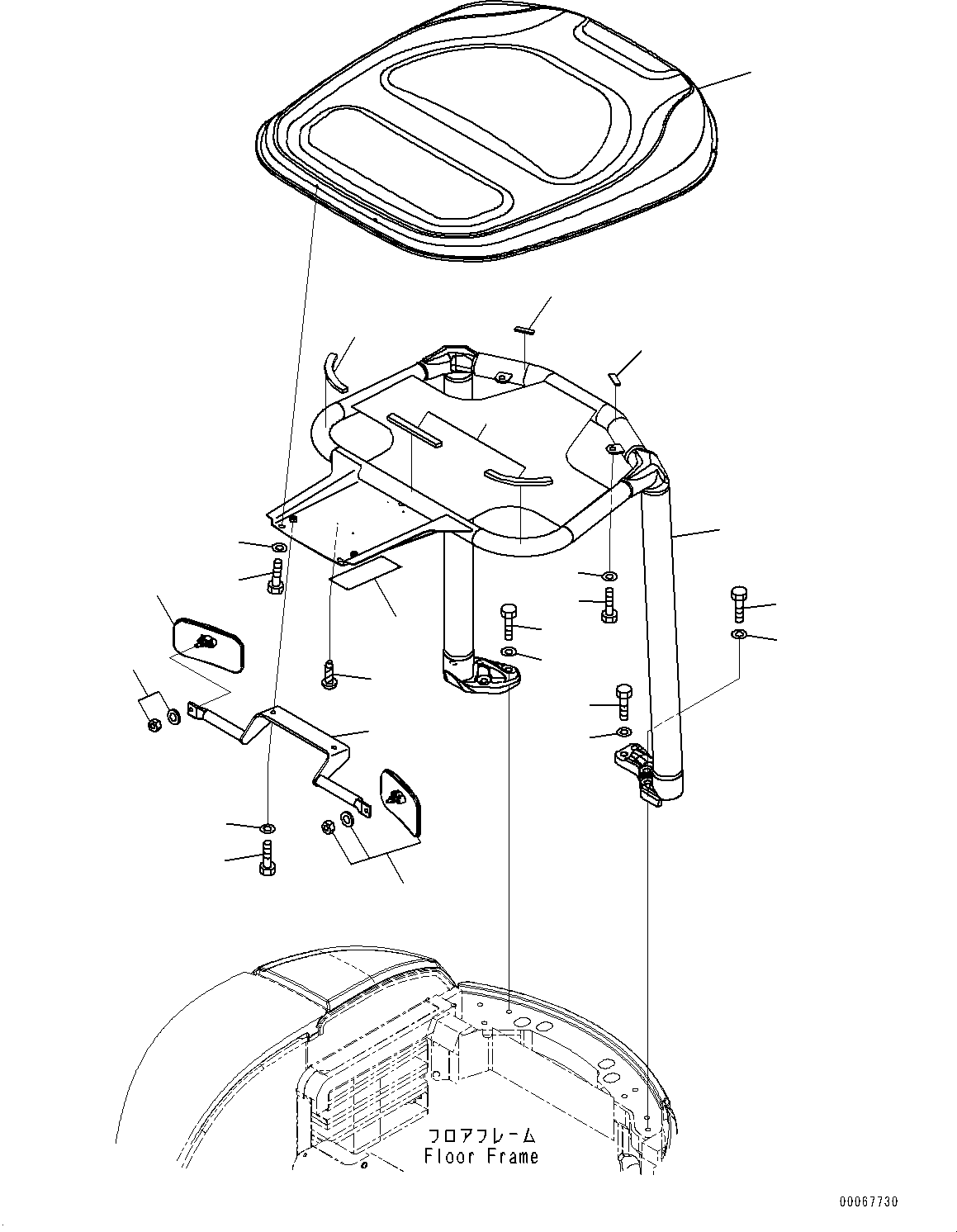 フロアフレーム
Floor Frame

00067730