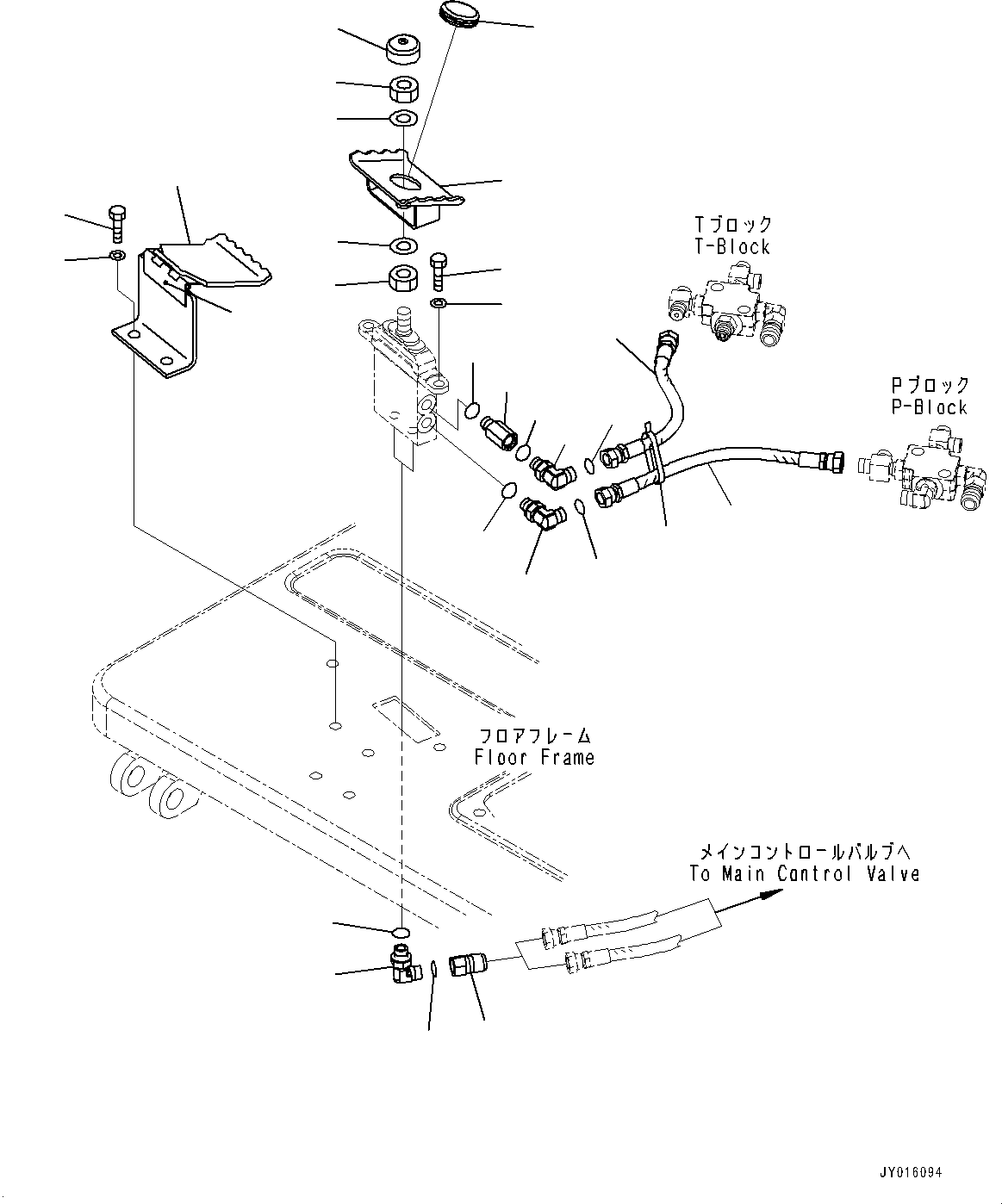 Tブロック
T-Block

Pブロック
P-Block

フロアフレーム
Floor Frame

メインコントロールバルブへ
To Main Control Valve

JY016094