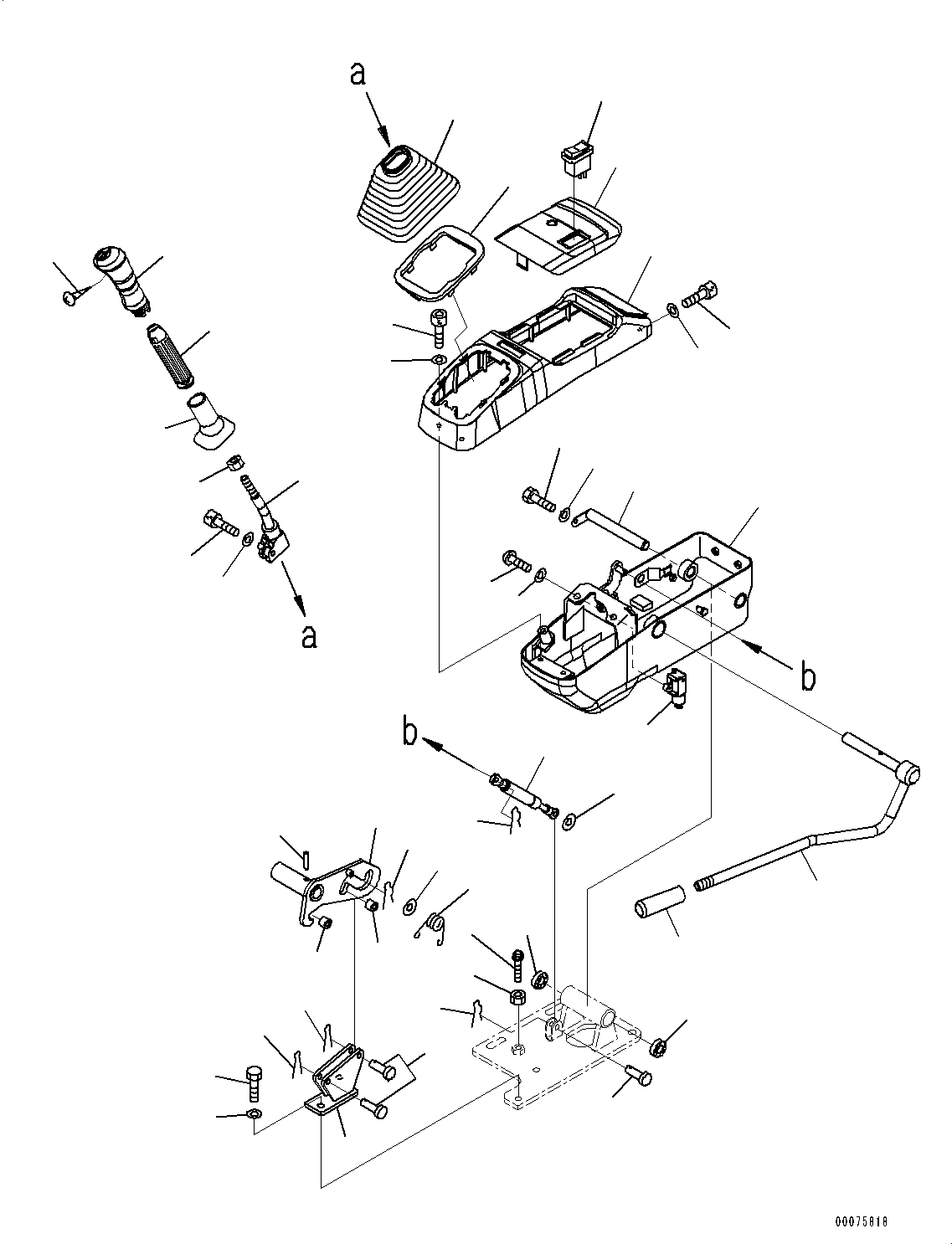 a
a
b
b
00075818