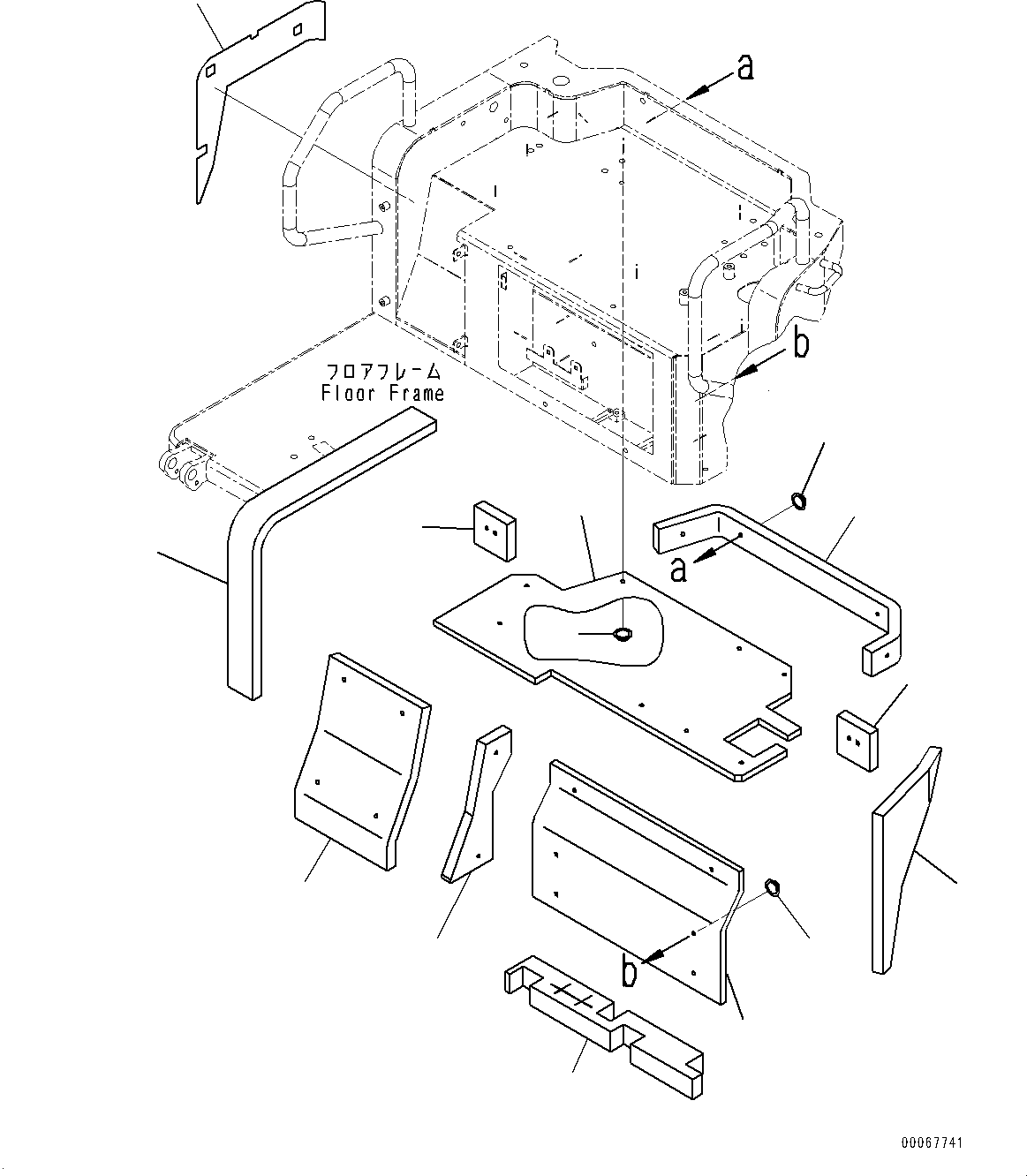 a
b
フロアフレーム
Floor Frame
a
b
00067741