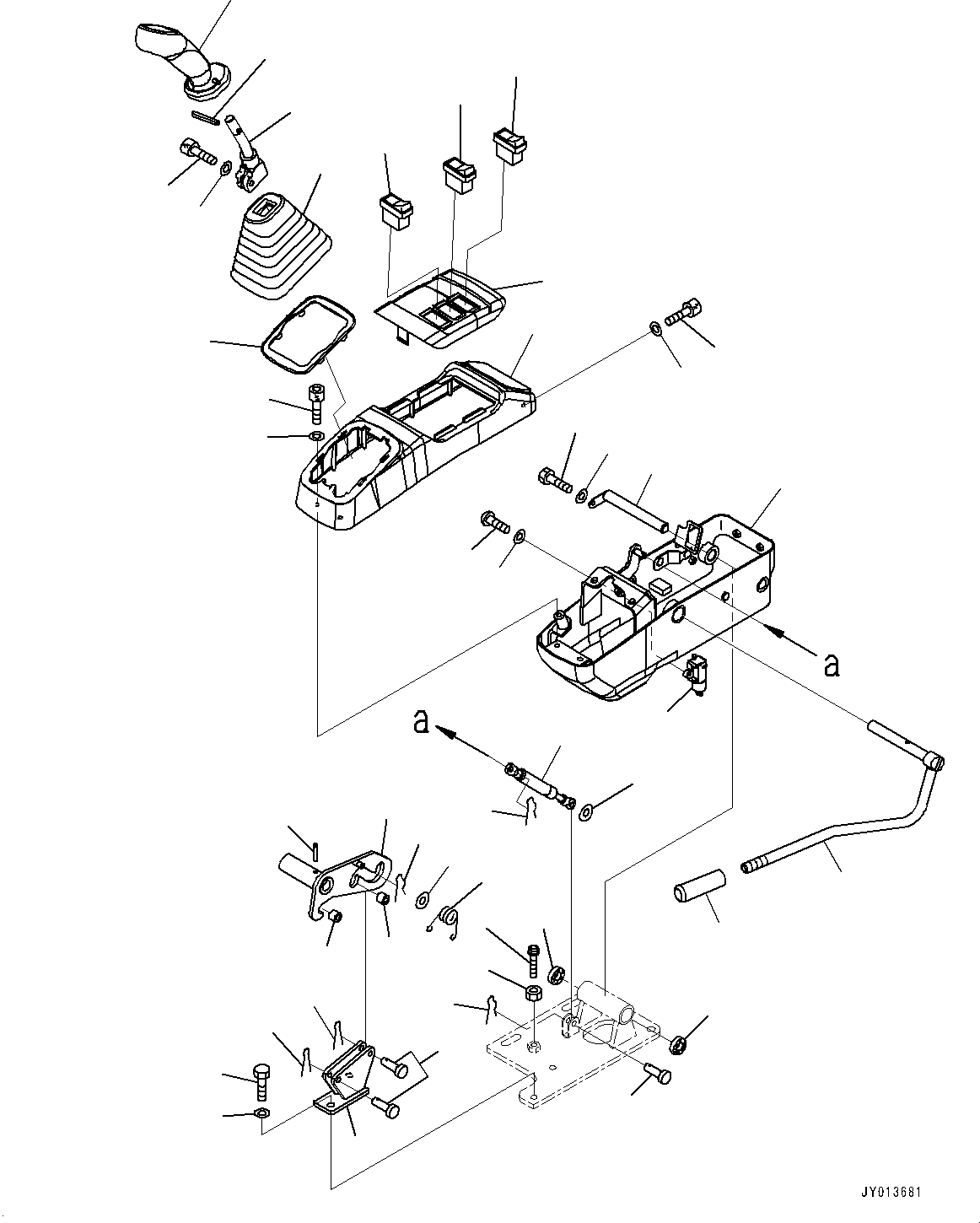 a

a

JY013681