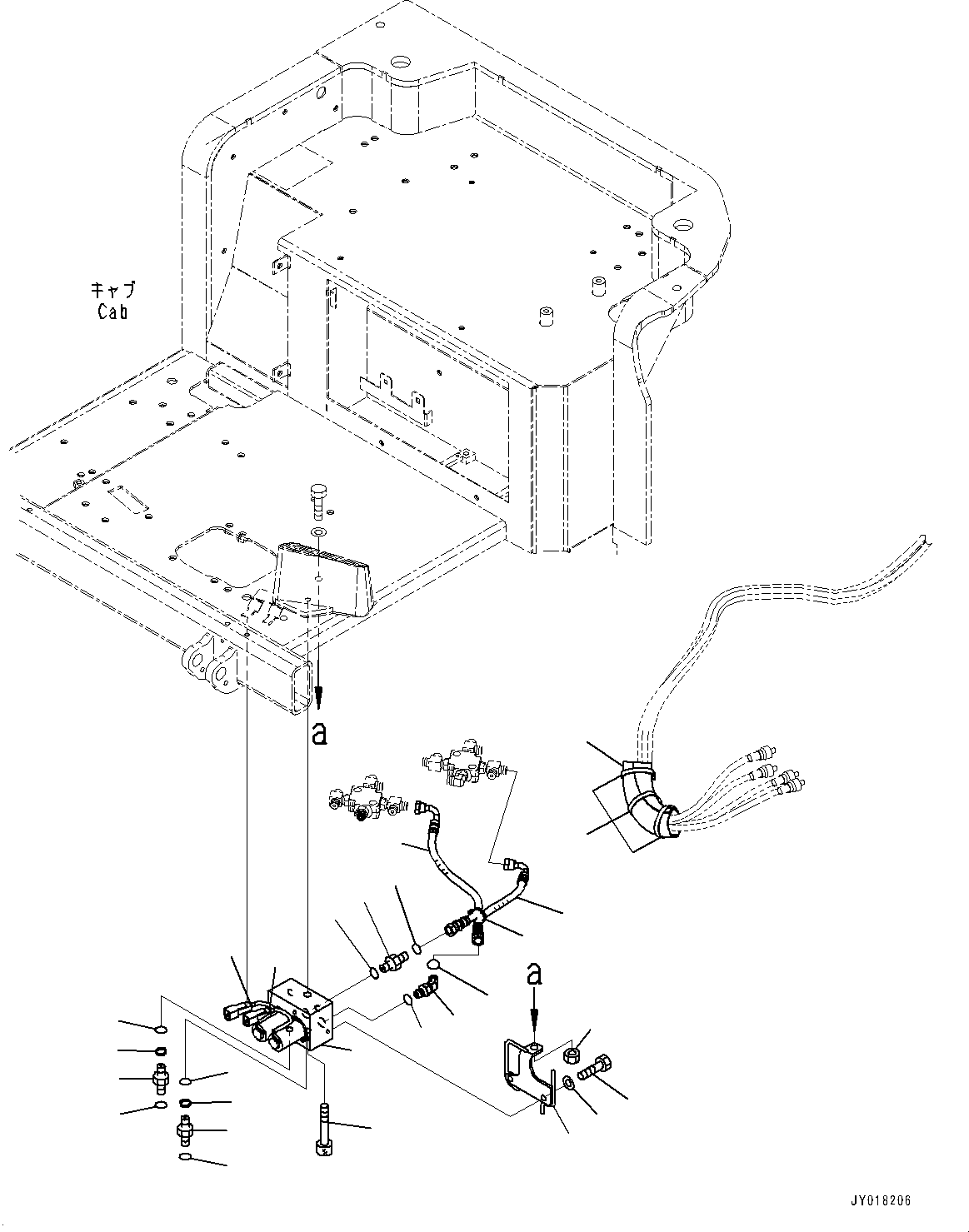 キャブ
Cab

a

a

JY018206