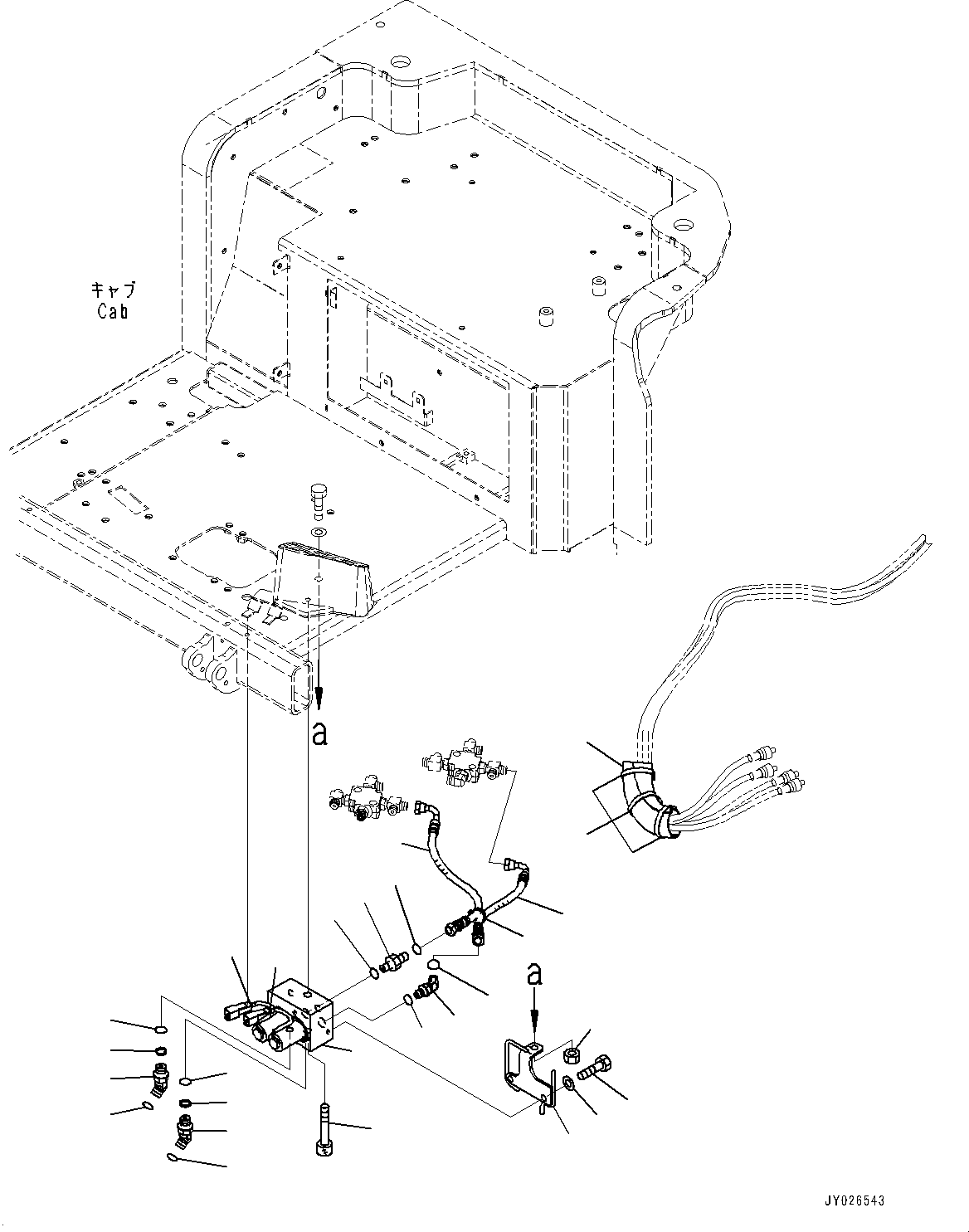 キャブ
Cab

a

a

JY026543