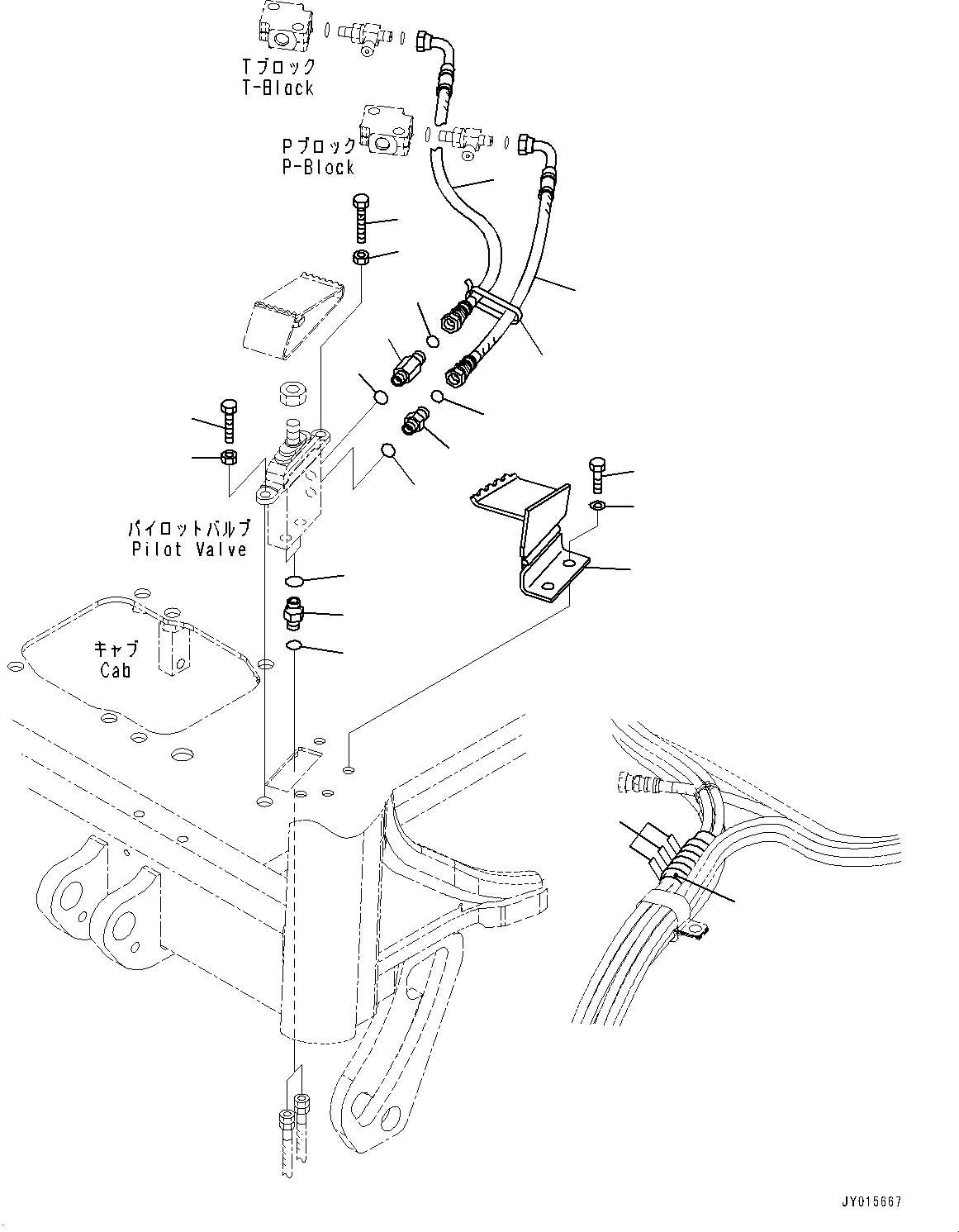 Tブロック
T-Block

Pブロック
P-Block

パイロットバルブ
Pilot Valve

キャブ
Cab

JY015667