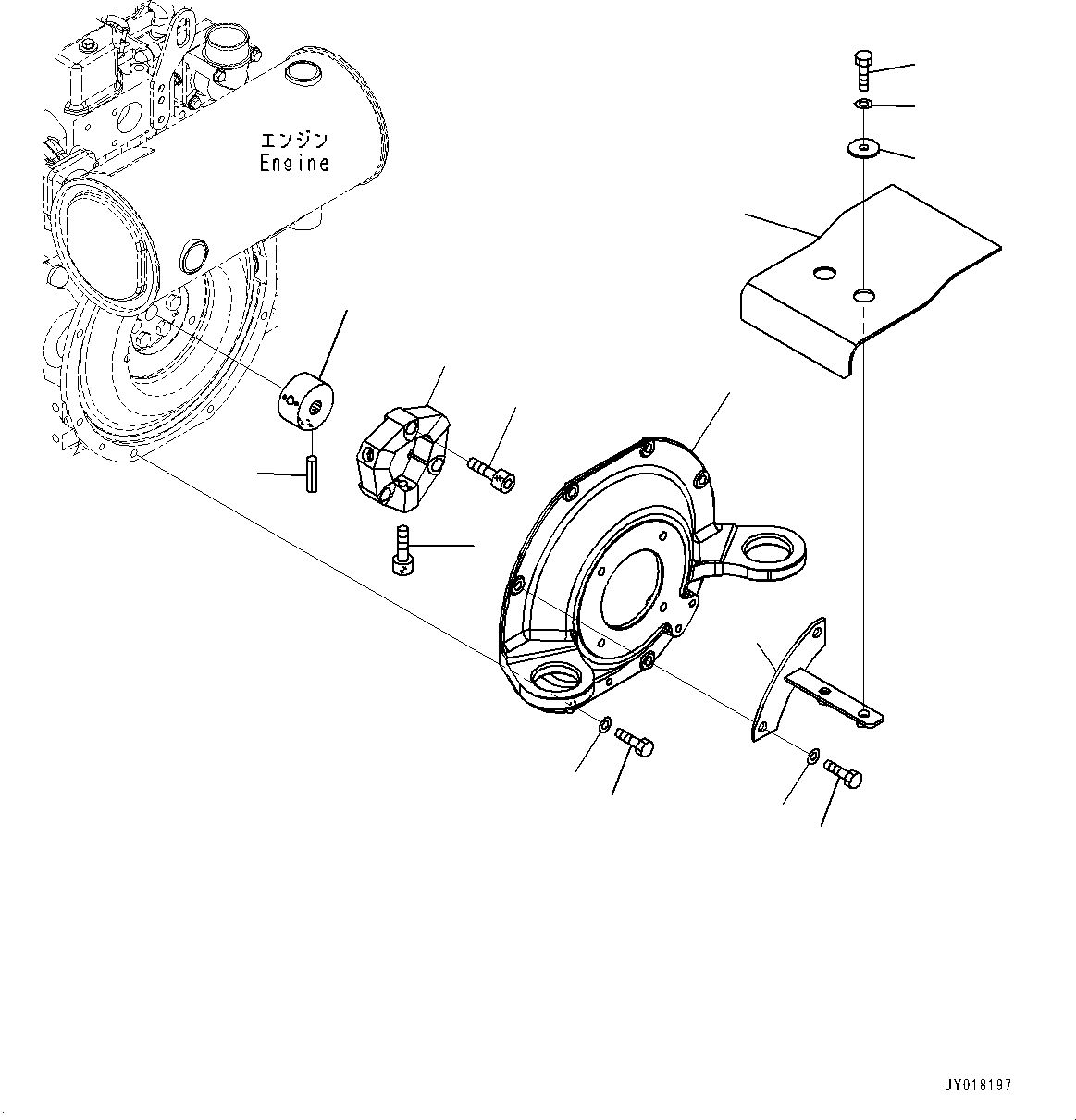 エンジン
Engine

JY018197