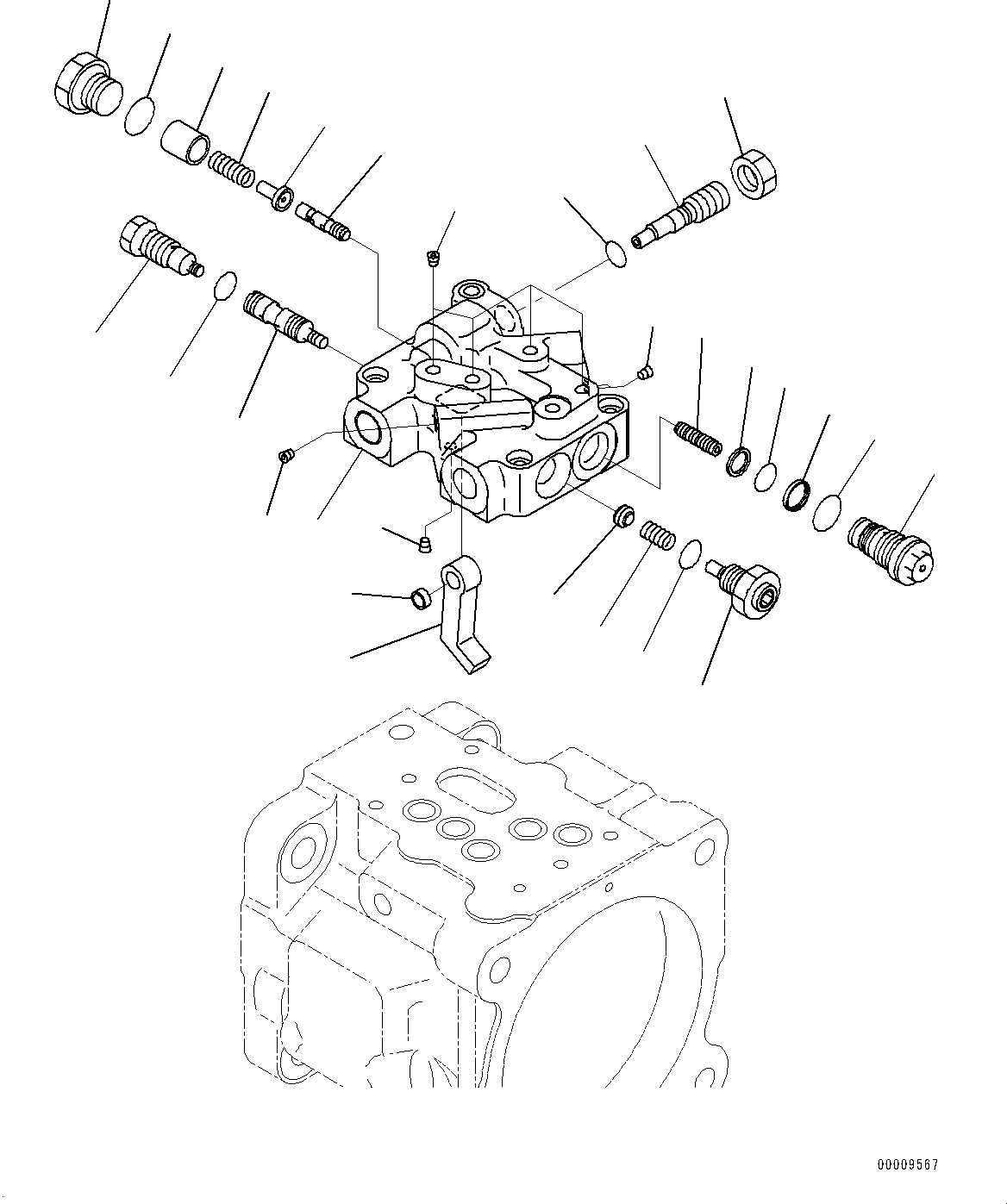 00009567