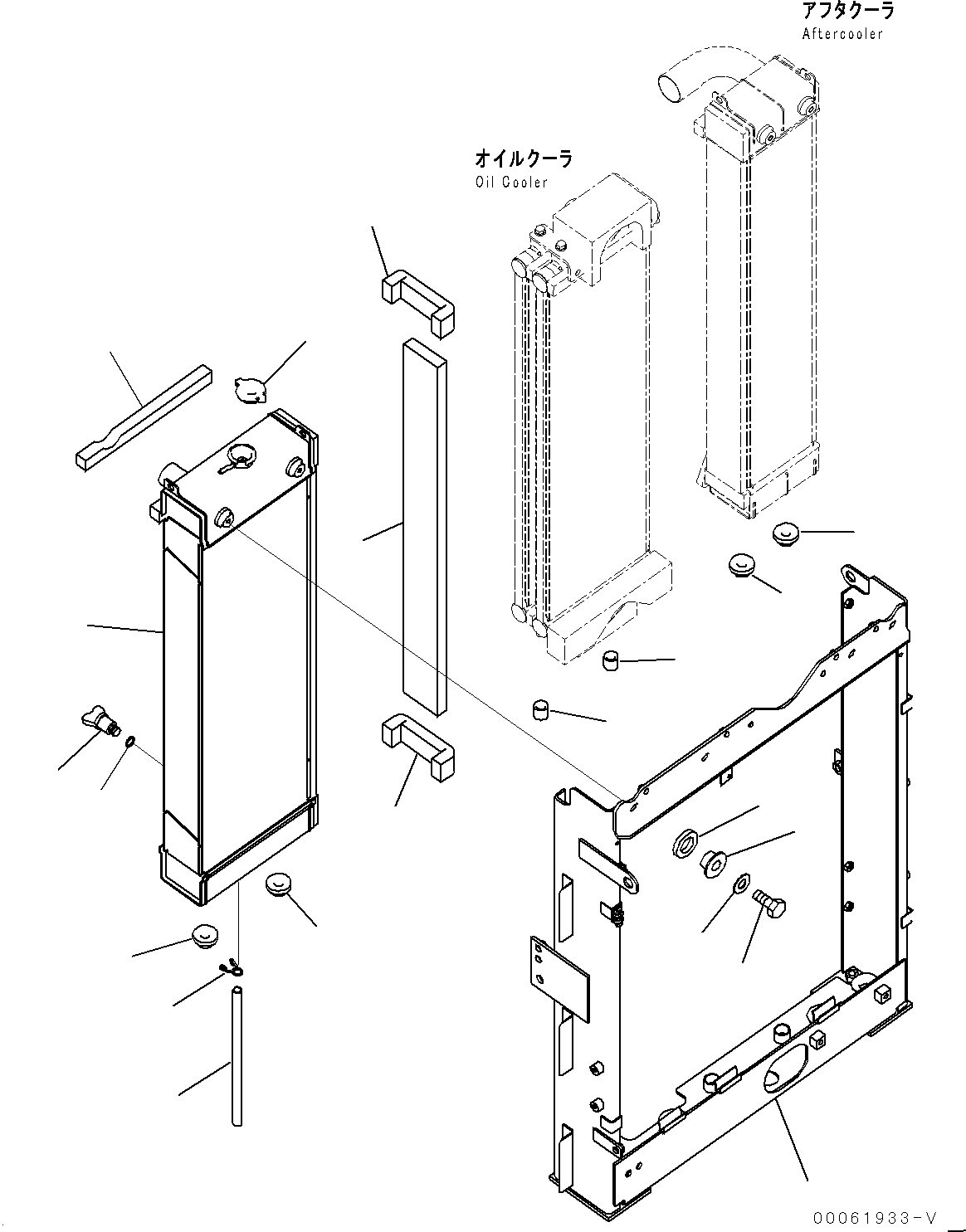 アフタクーラ
Aftercooler

オイルクーラ
Oil Cooler

00061933-V