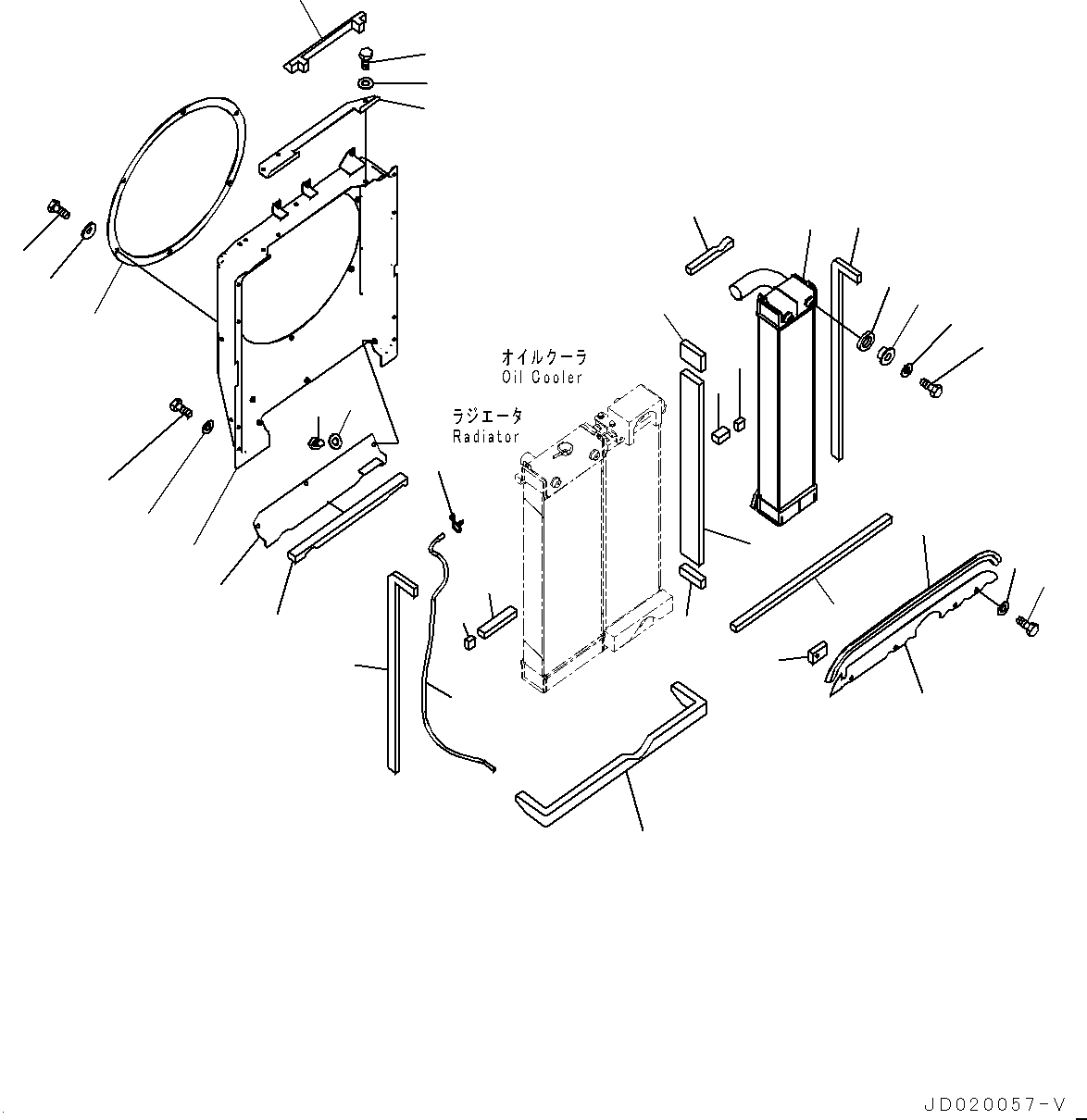 オイルクーラ
Oil Cooler

ラジエータ
Radiator

JD020057-V