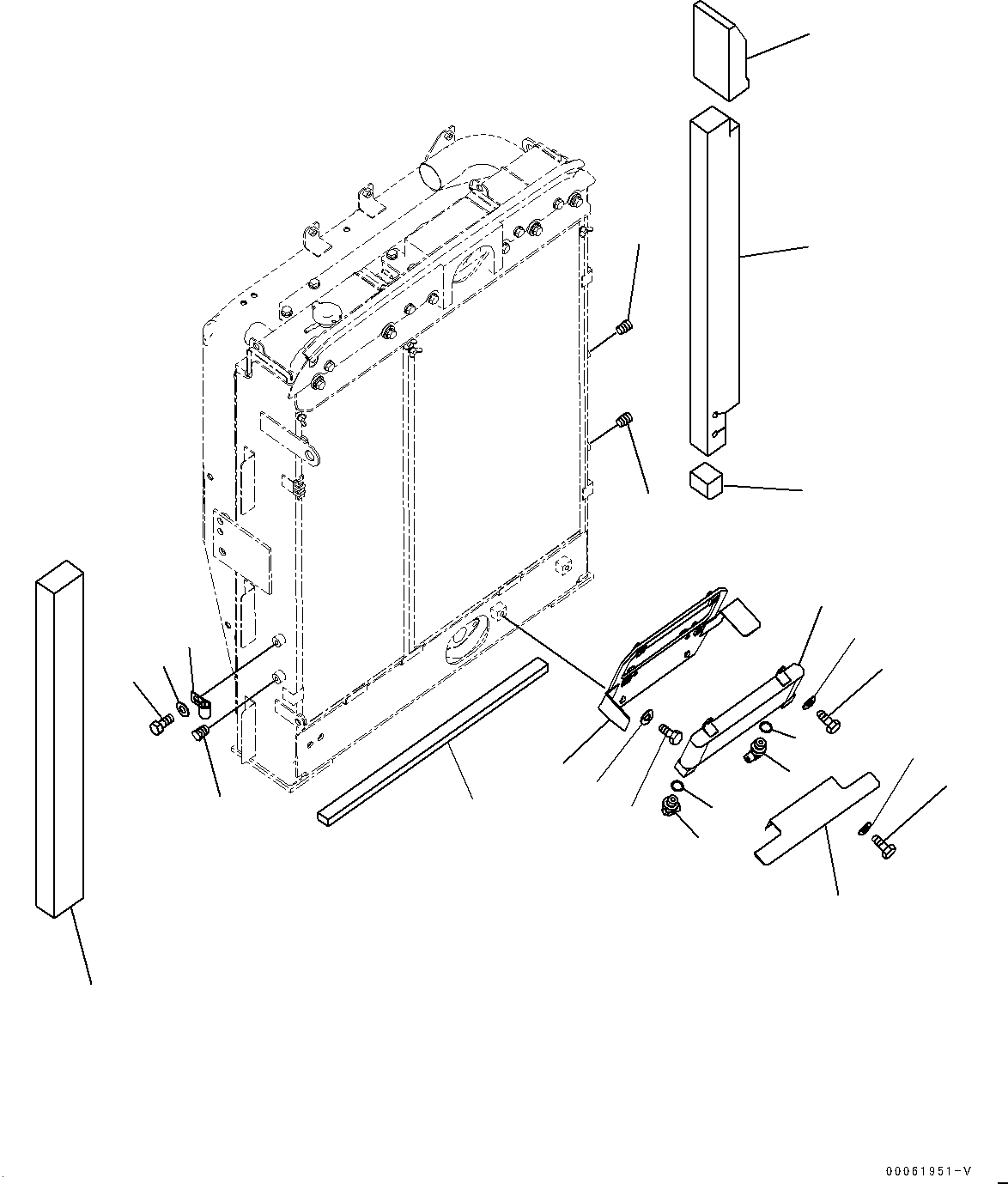 00061951-V