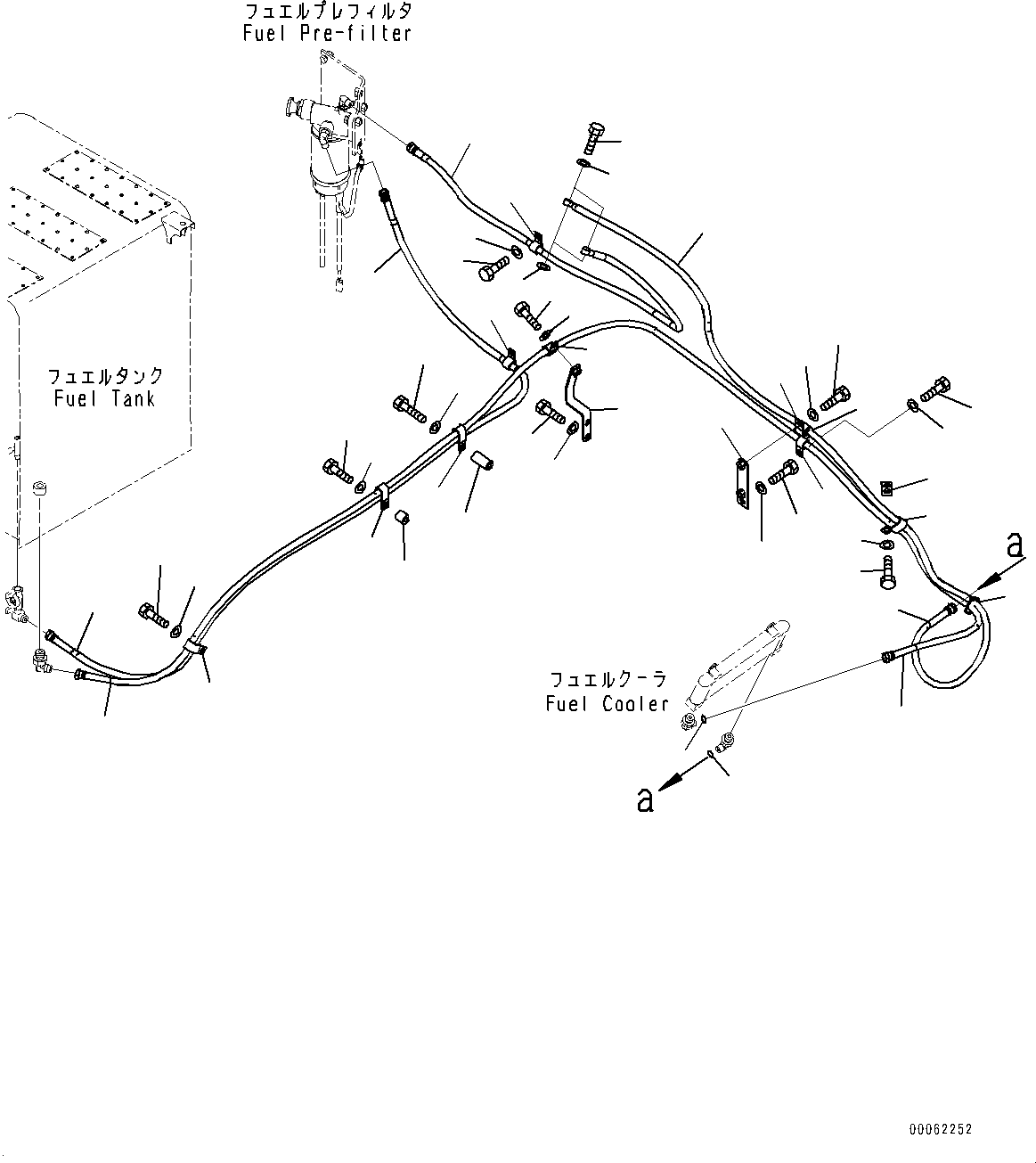 フュエルプレフィルタ
Fuel Pre-filter

フュエルタンク
Fuel Tank

a

フュエルクーラ
Fuel Cooler

a

00062252