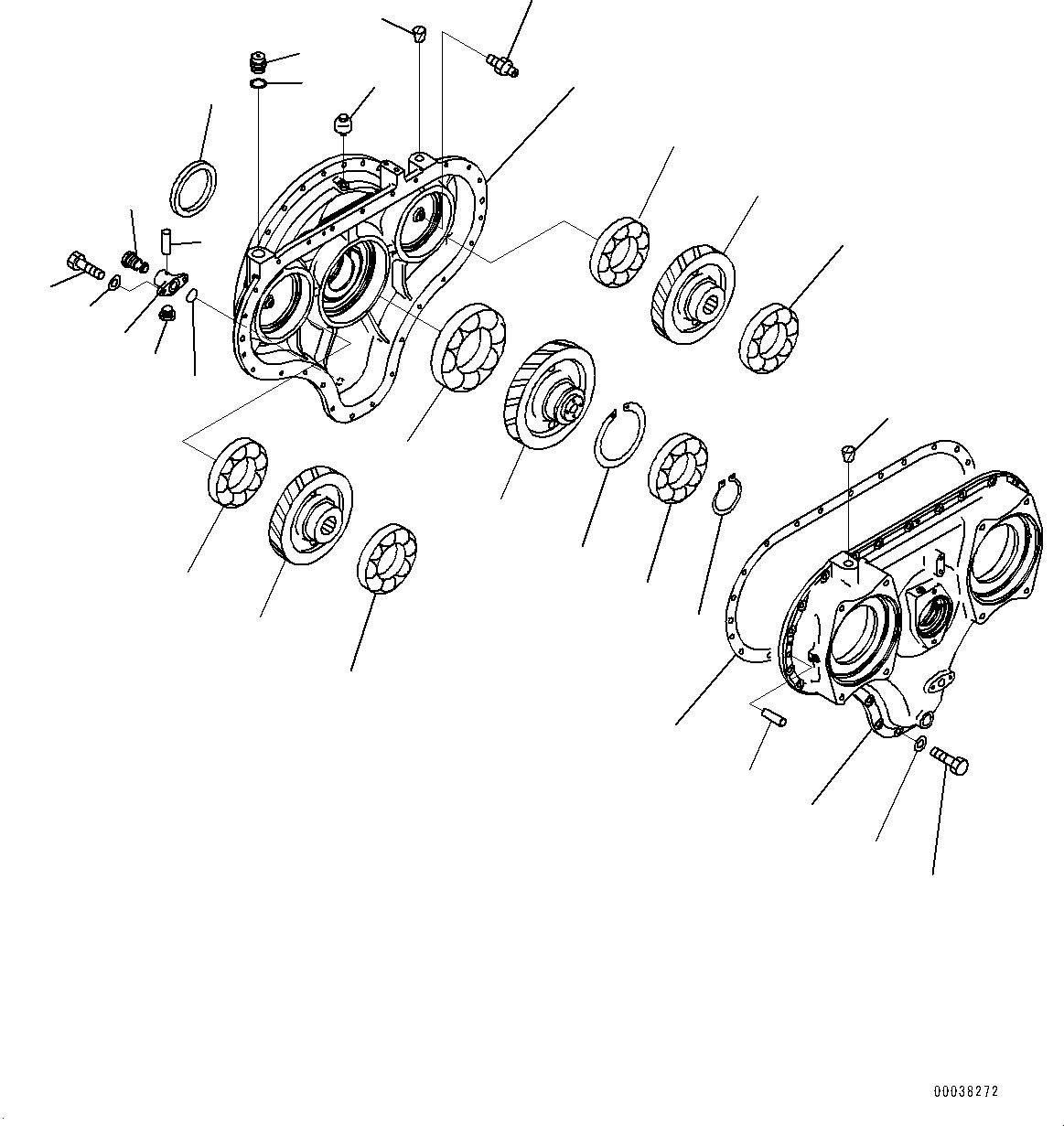 00038272