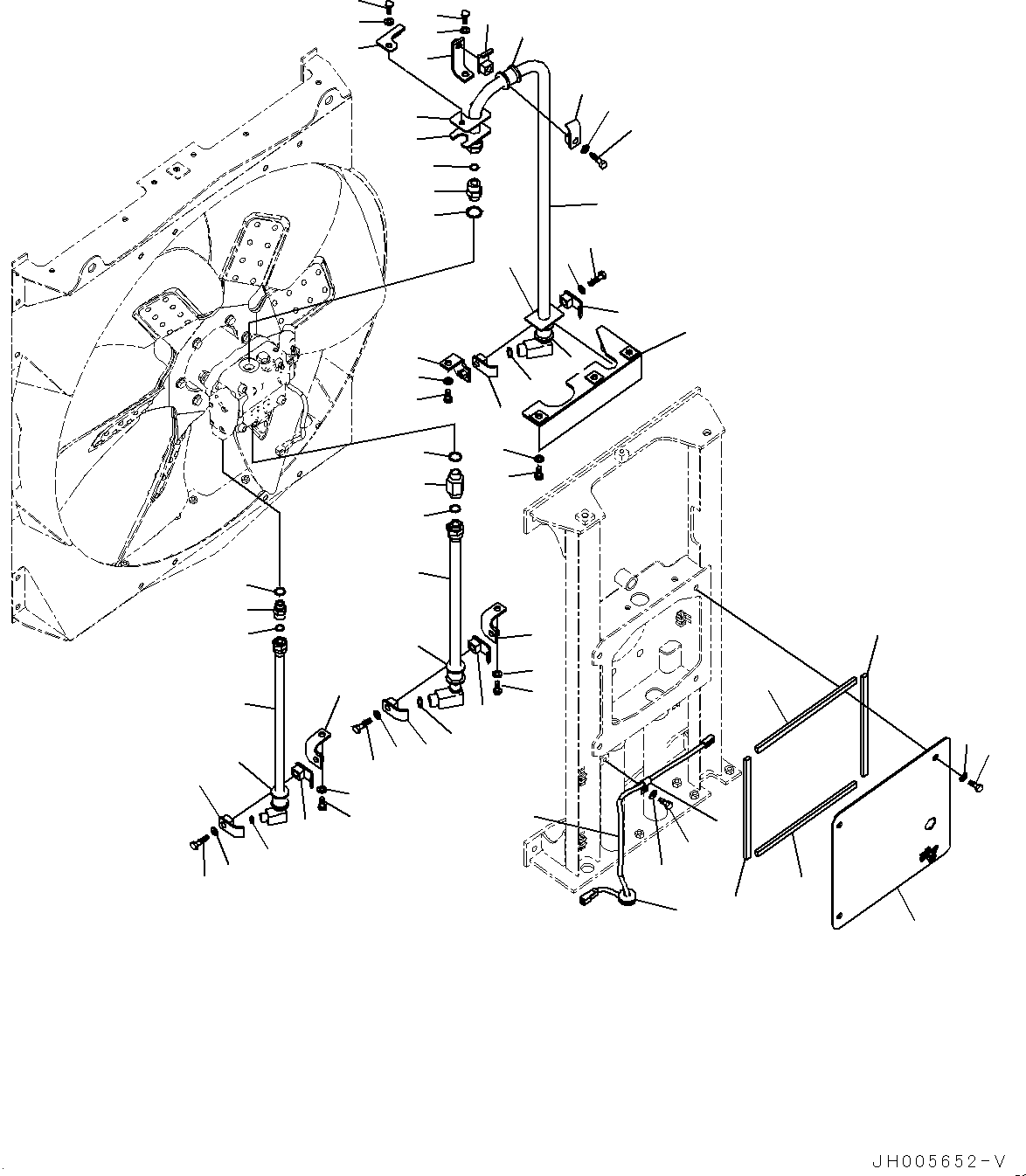 JH005652-V