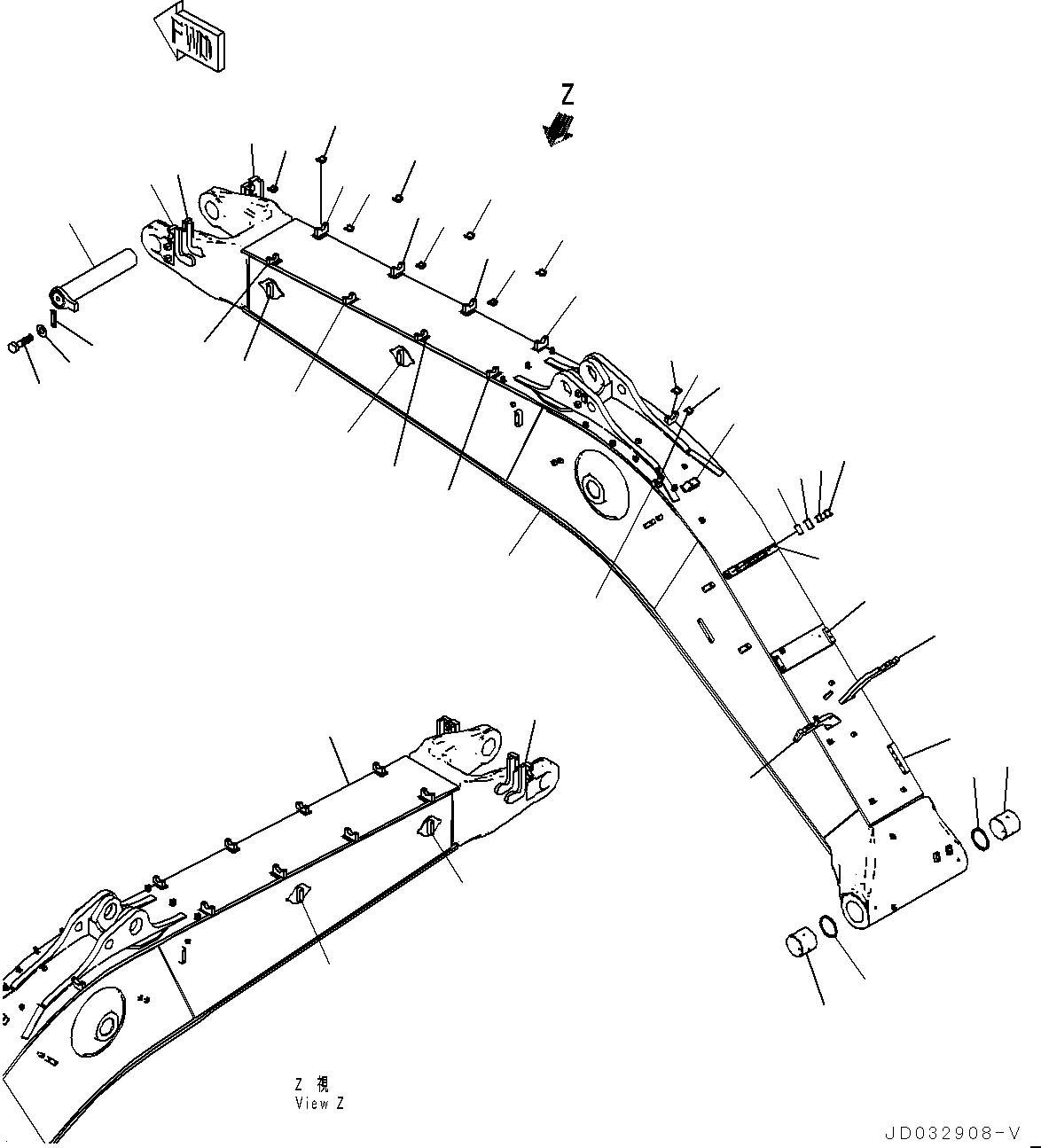 FWD

Z

Z 視
View Z

JD032908-V