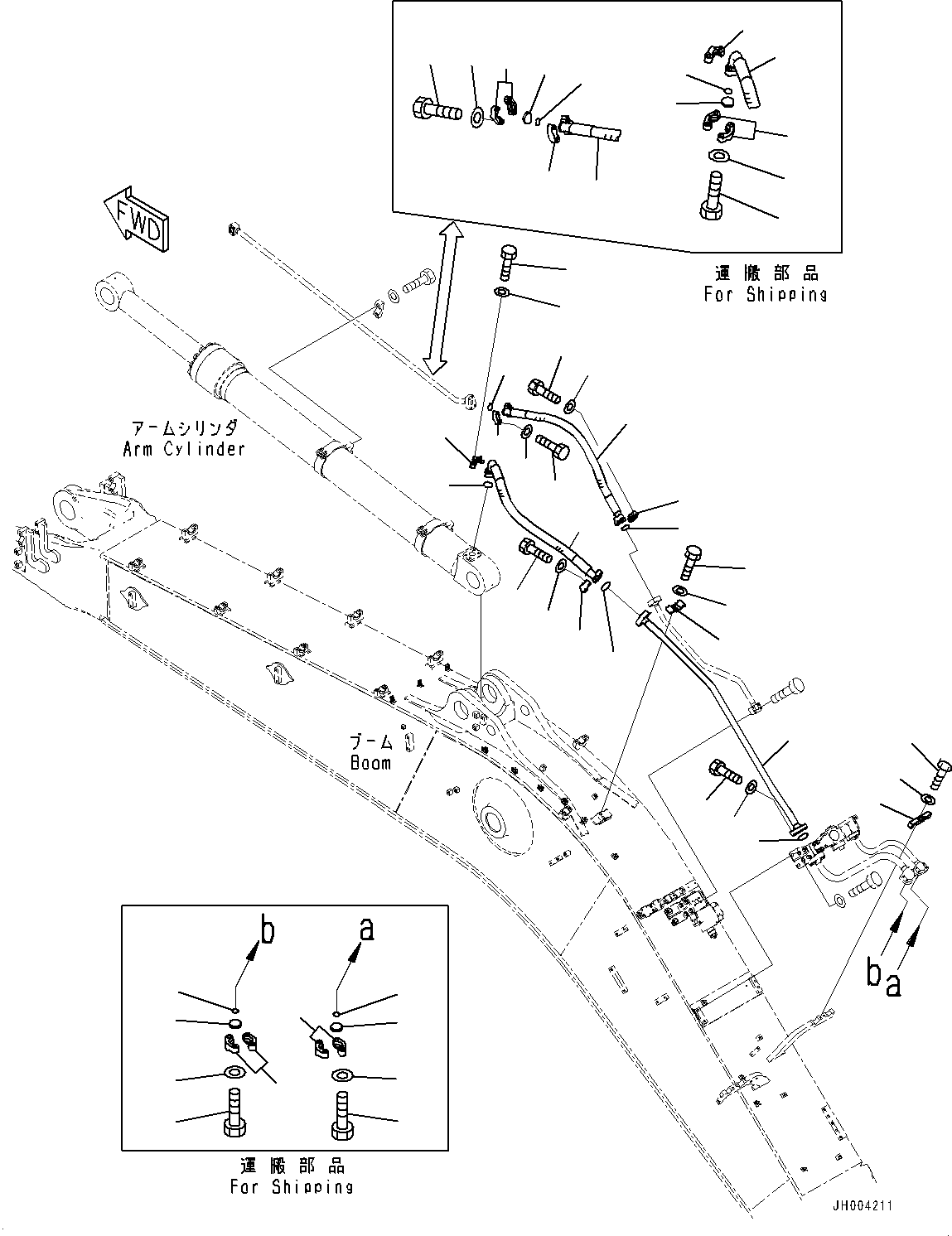 FWD

運搬部品
For Shipping

アームシリンダ
Arm Cylinder

ブーム
Boom

b a

b
a

運搬部品
For Shipping

JH004211