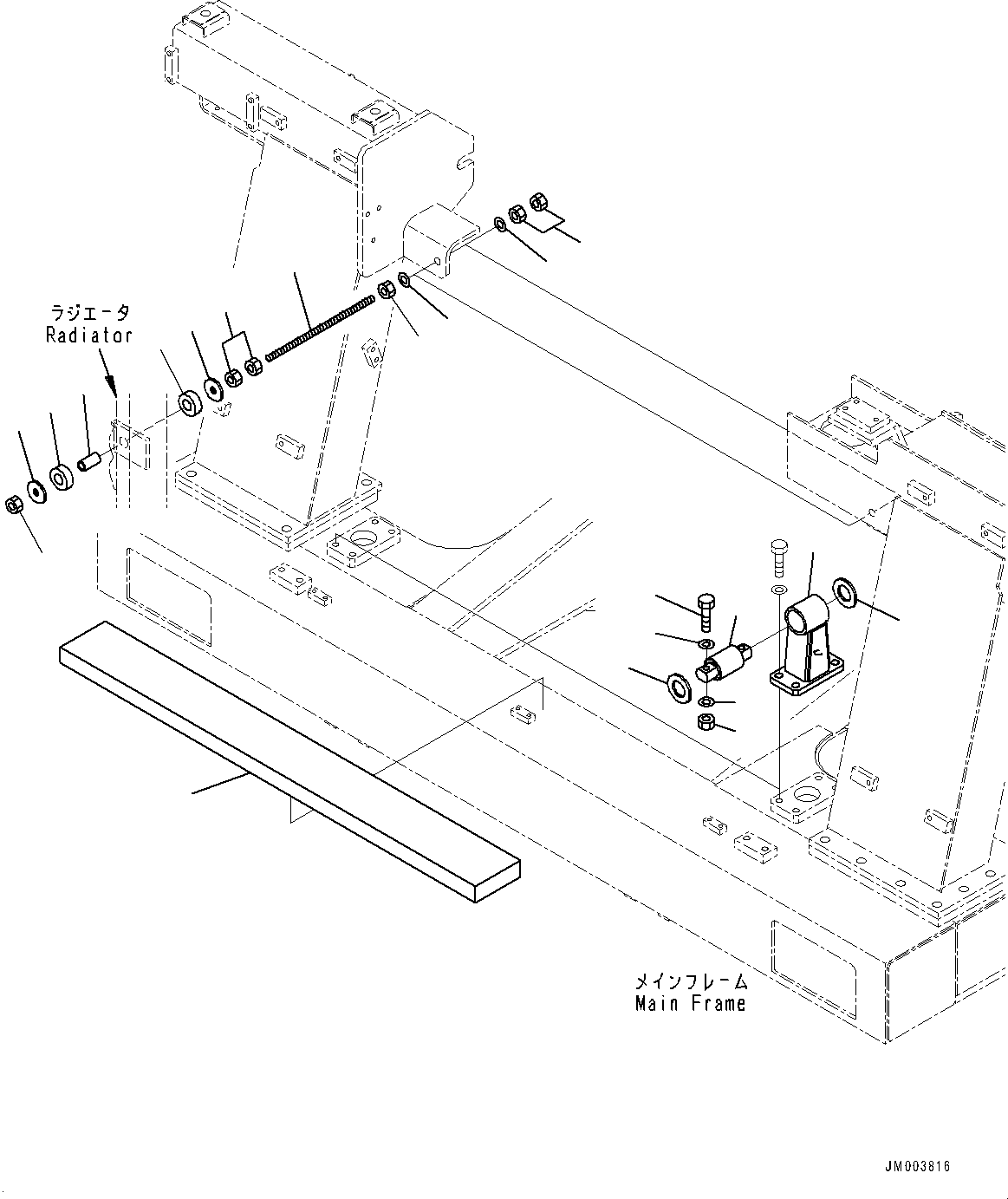 ラジエータ
Radiator

メインフレーム
Main Frame

JM003816