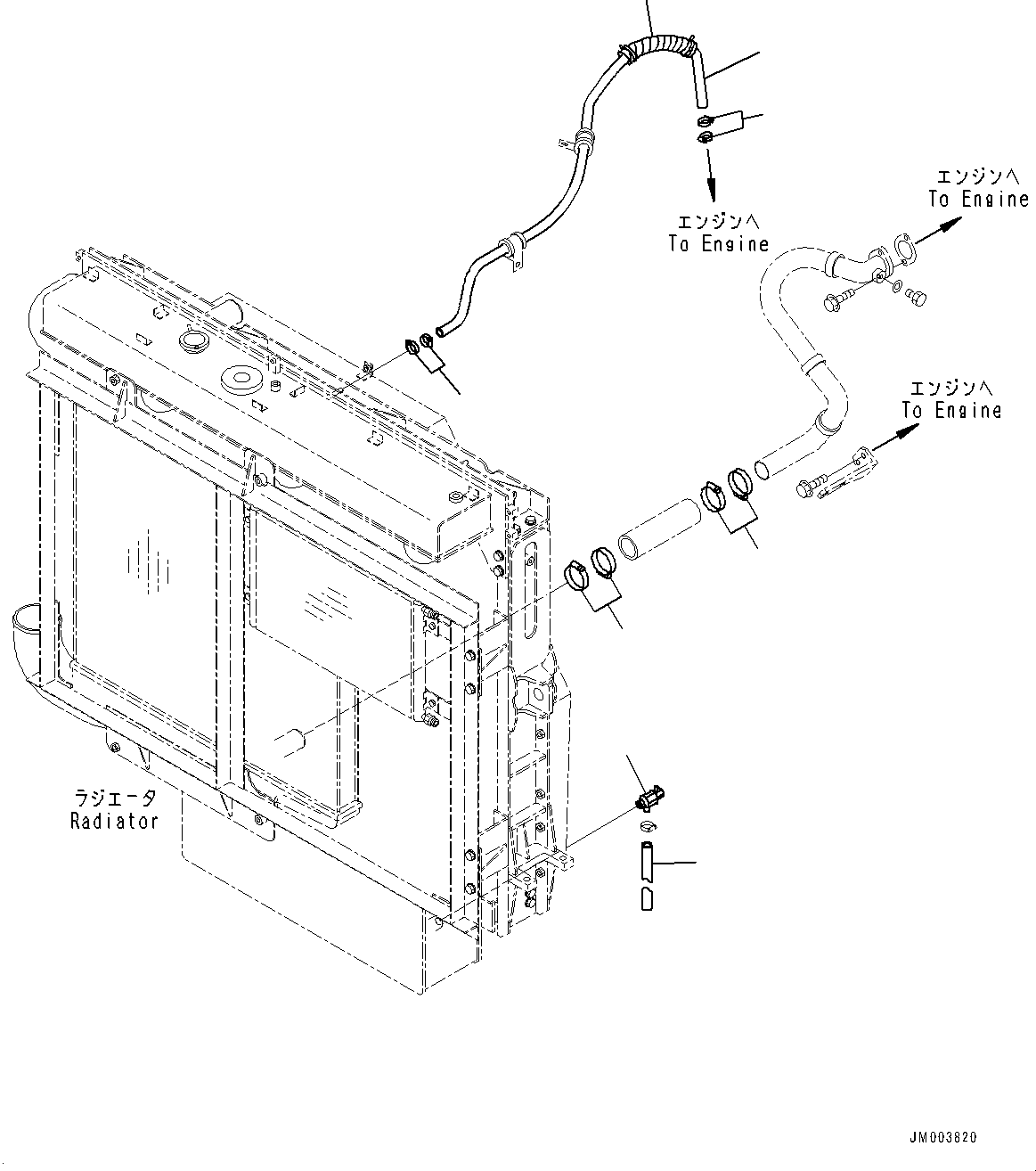 エンジンへ
To Engine

エンジンへ
To Engine

エンジンへ
To Engine

ラジエータ
Radiator

JM003820