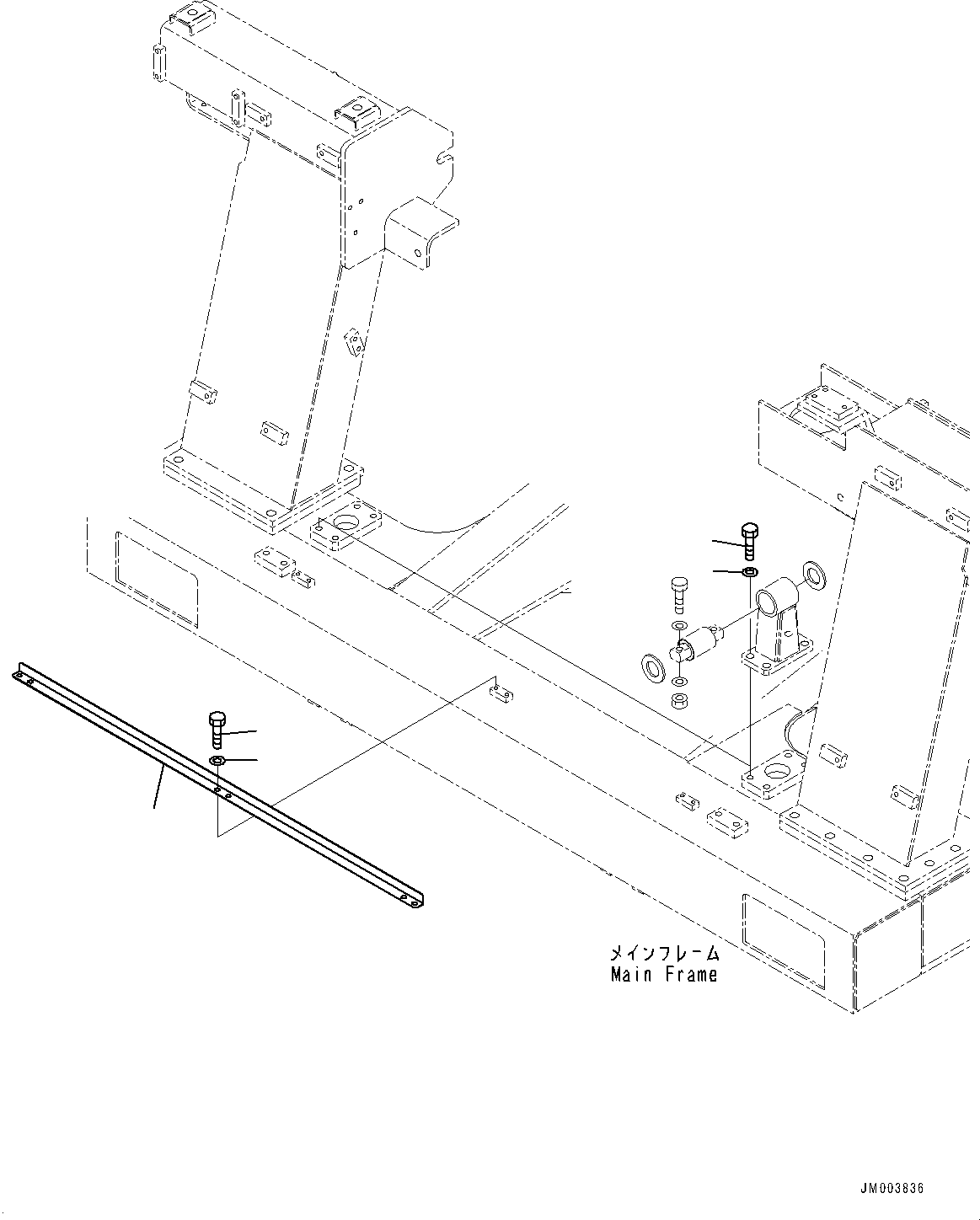 メインフレーム
Main Frame

JM003836