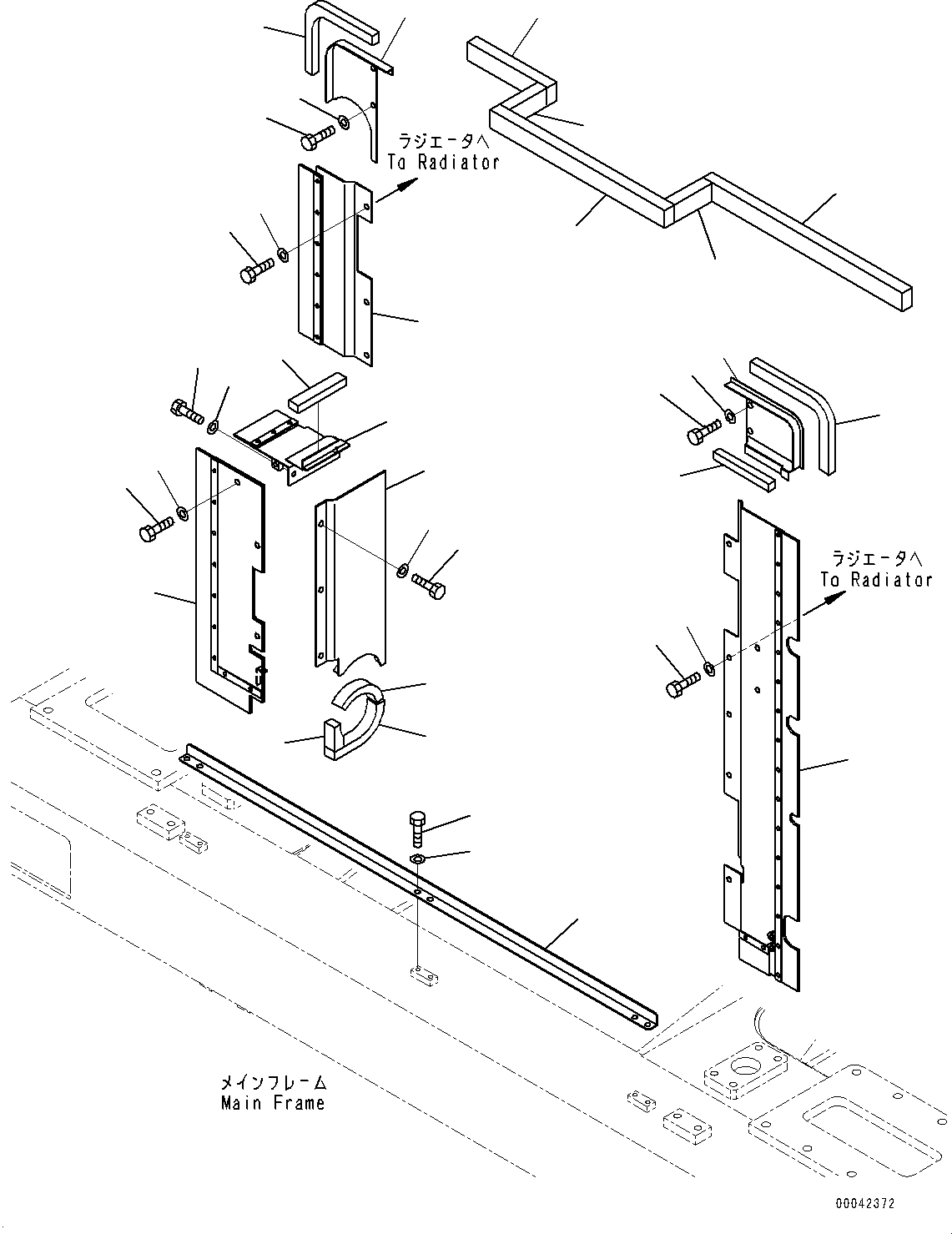 ラジエータへ
To Radiator

ラジエータへ
To Radiator

メインフレーム
Main Frame

00042372