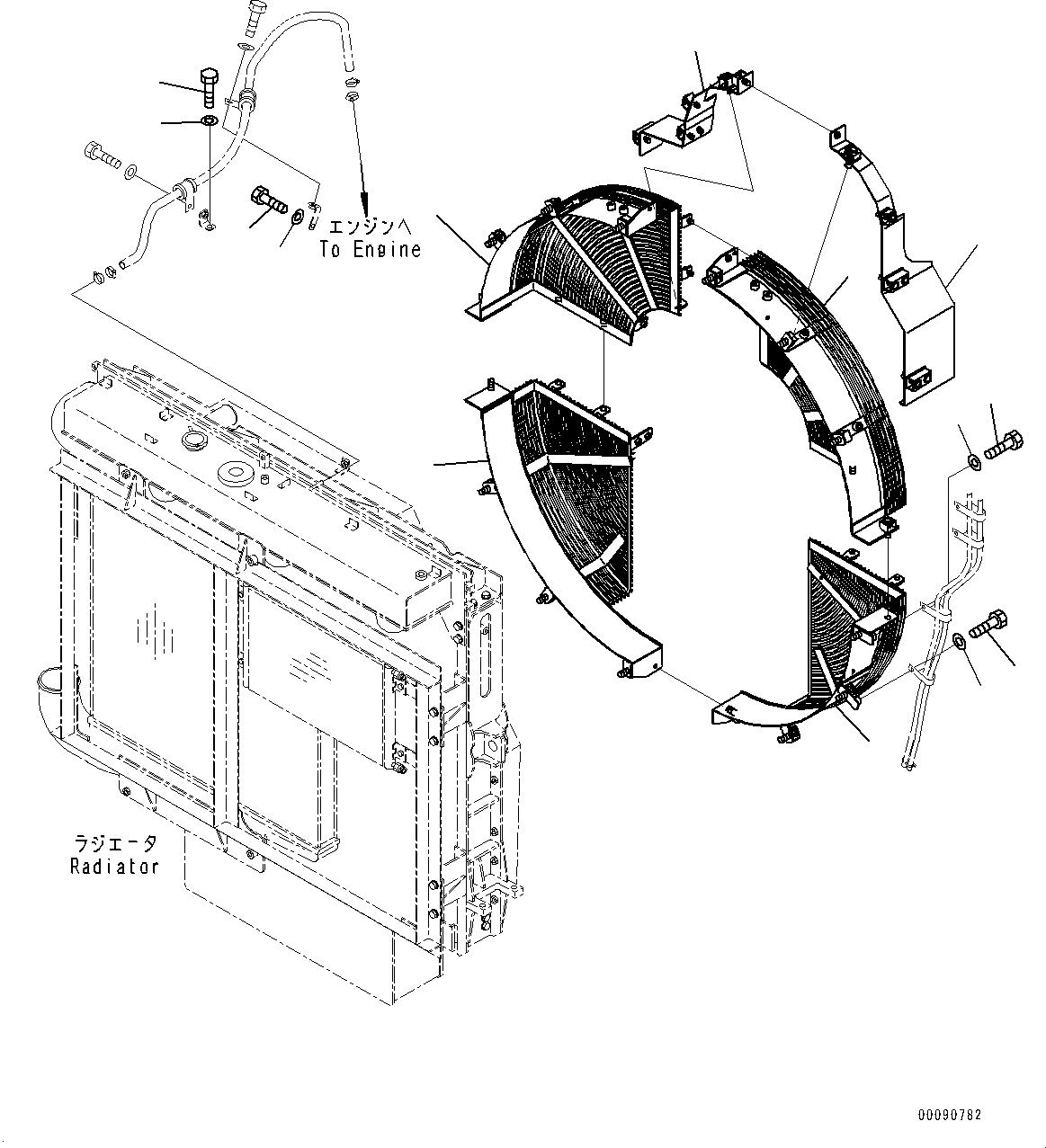 エンジンへ
To Engine

ラジエータ
Radiator

00090782