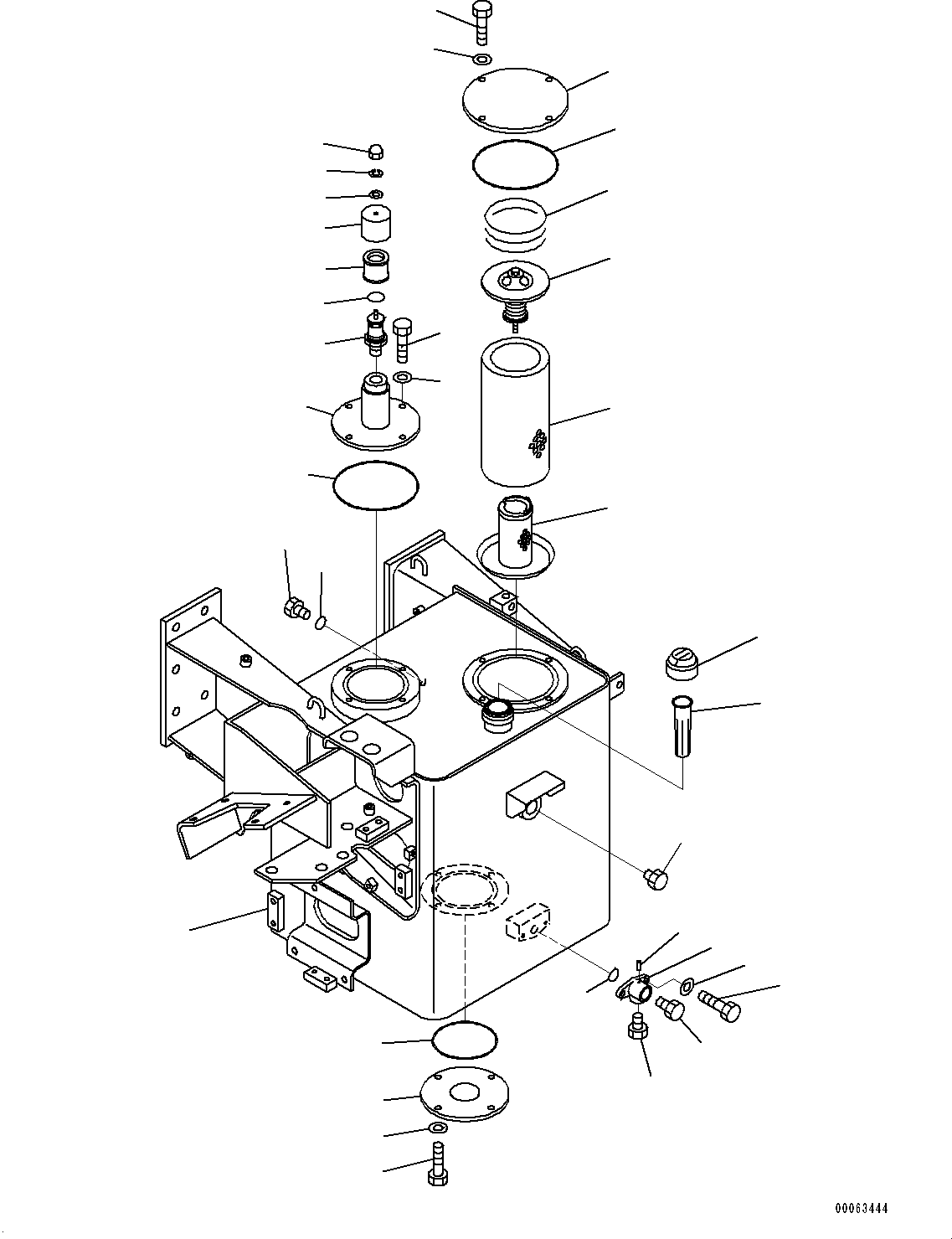 00063444