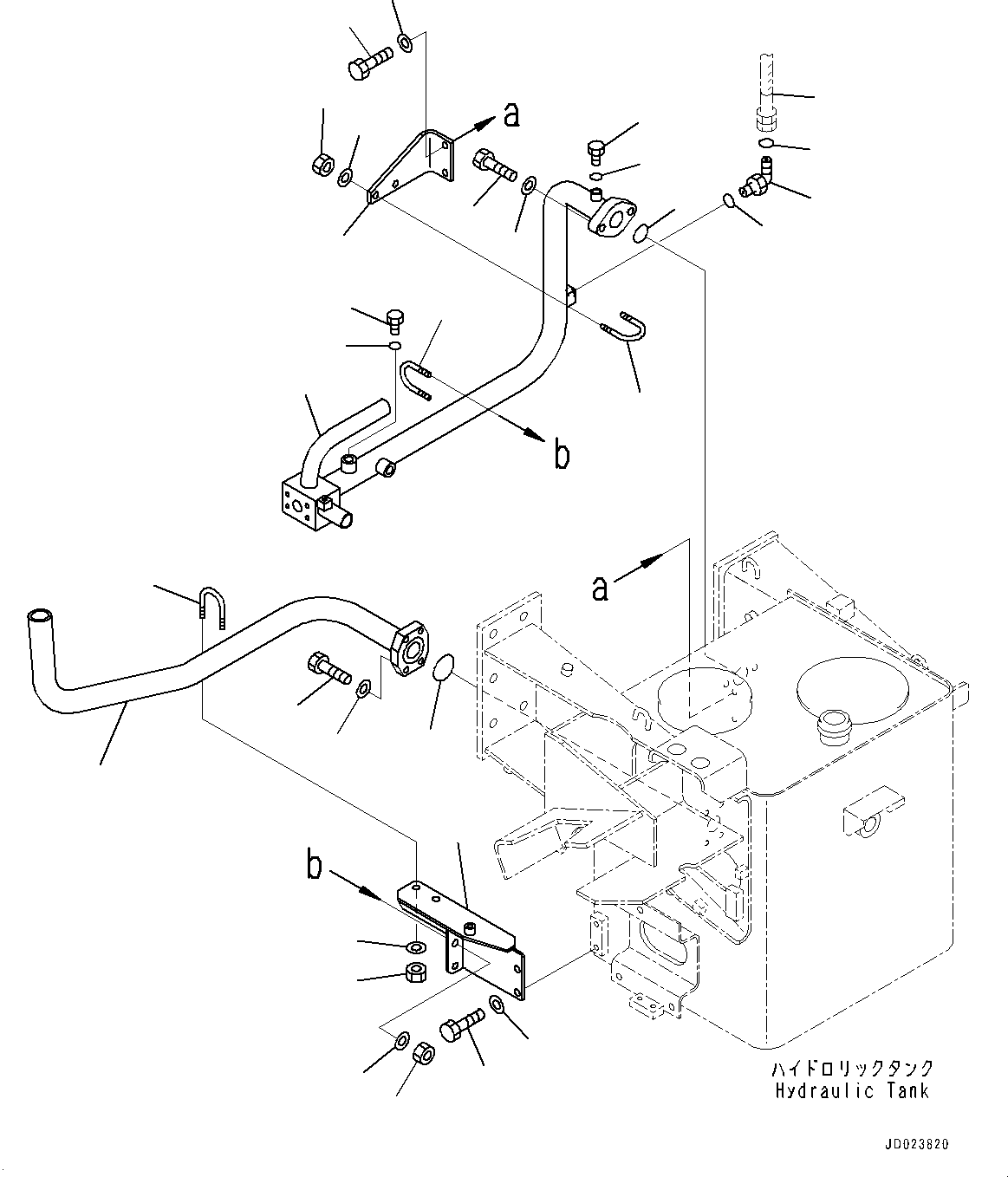 a

b

a

b

ハイドロリックタンク
Hydraulic Tank

JD023820