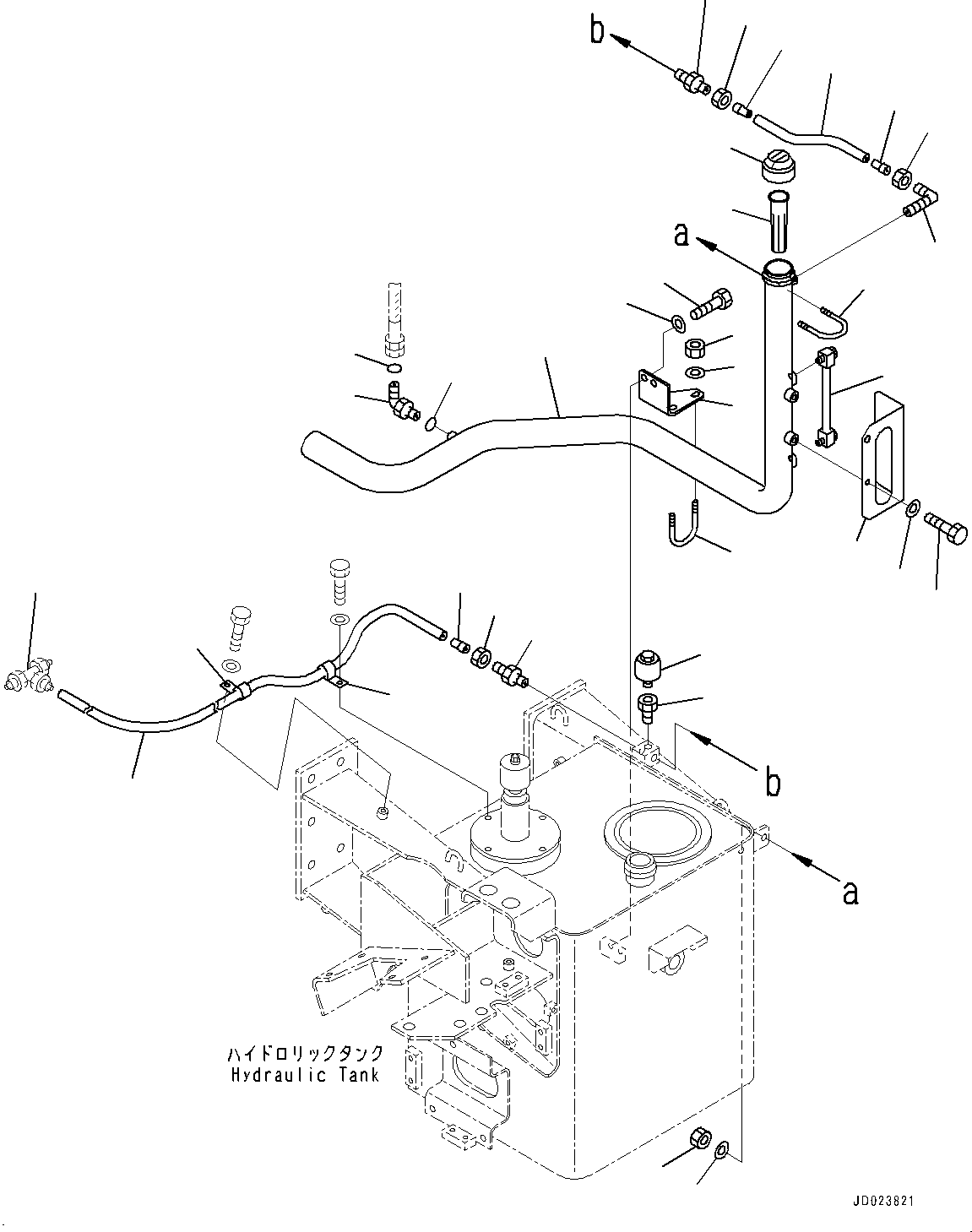 b

a

b

a

ハイドロリックタンク
Hydraulic Tank

JD023821