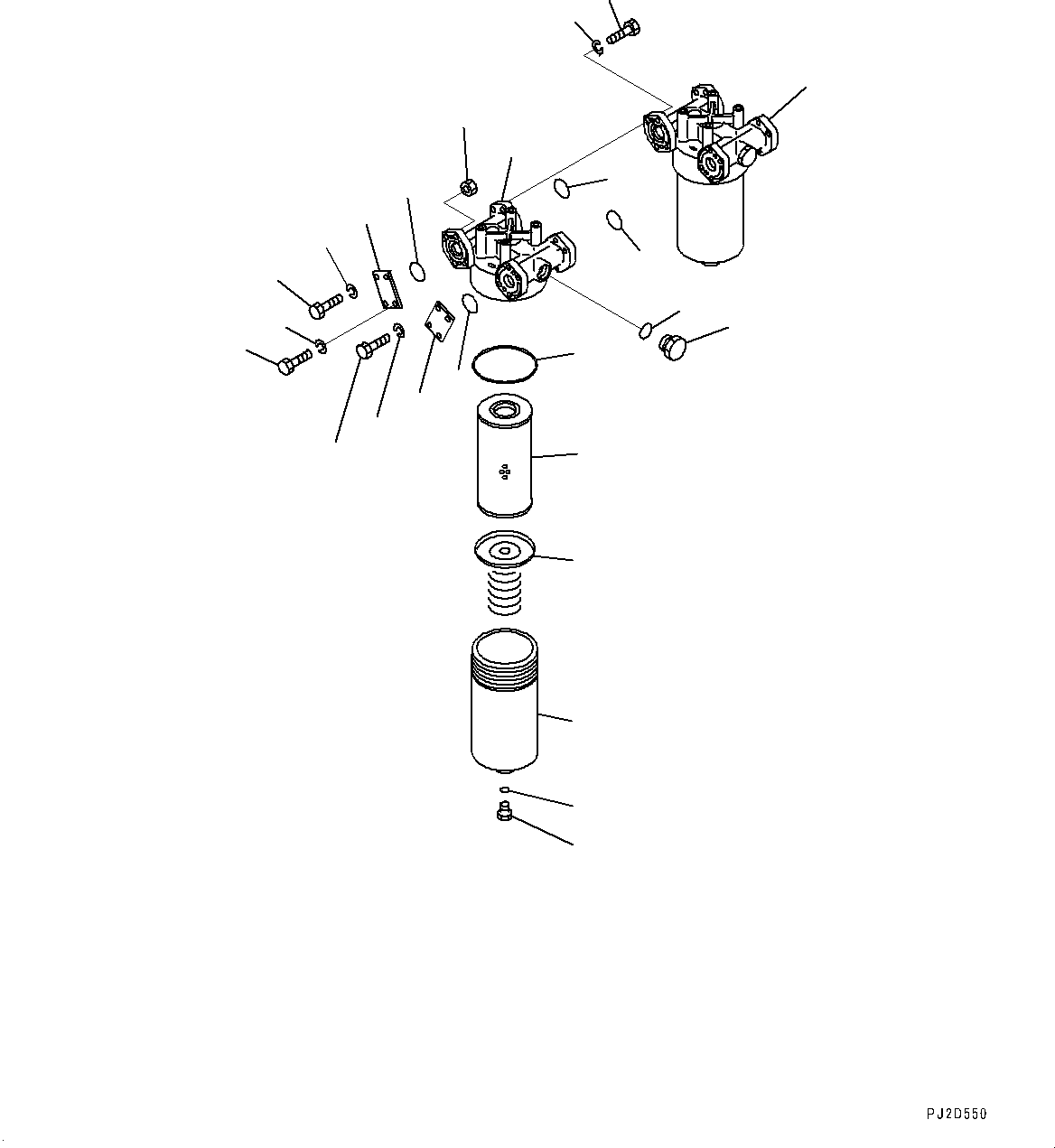 PJ2D550