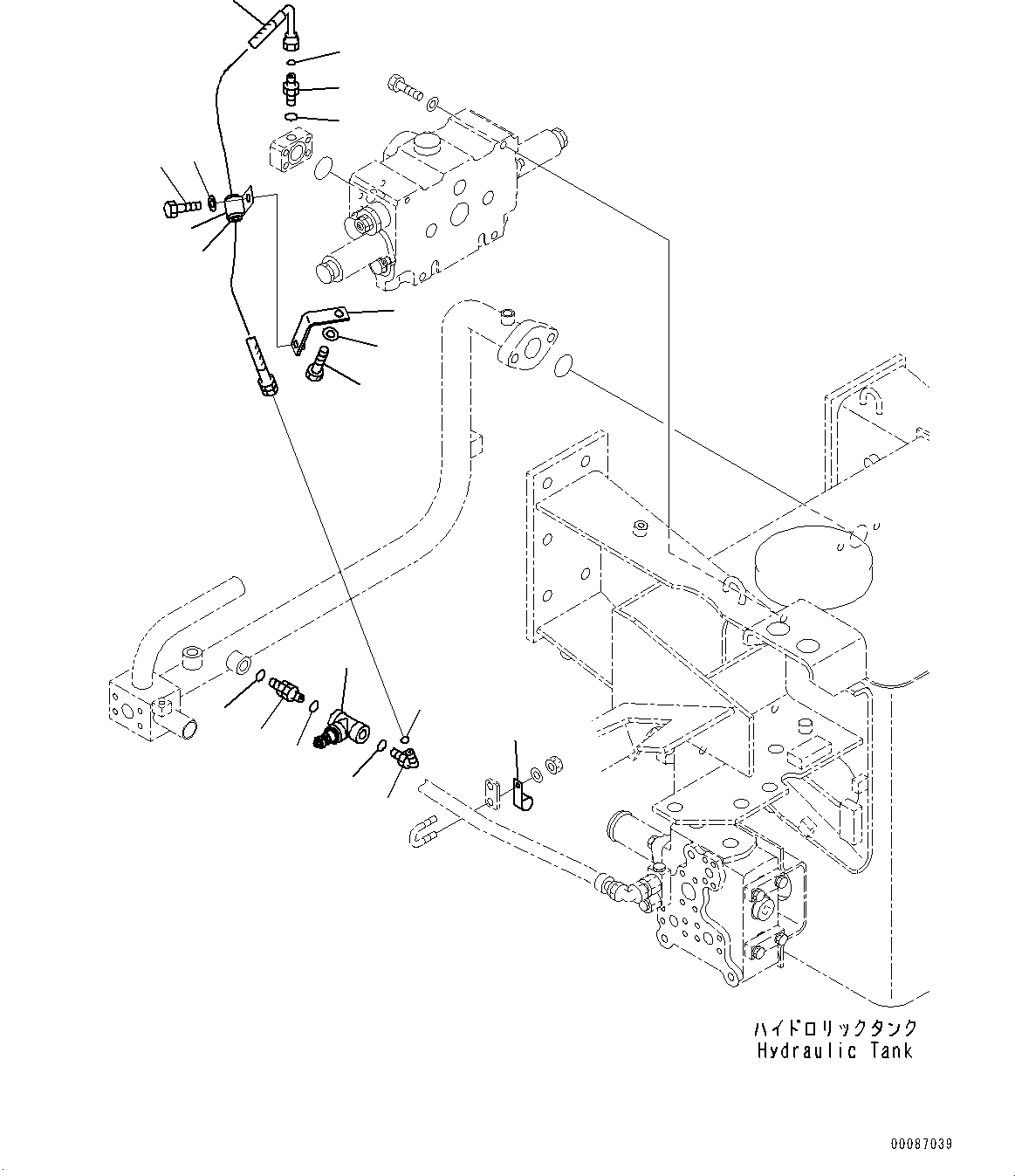 ハイドロリックタンク
Hydraulic Tank

00087039