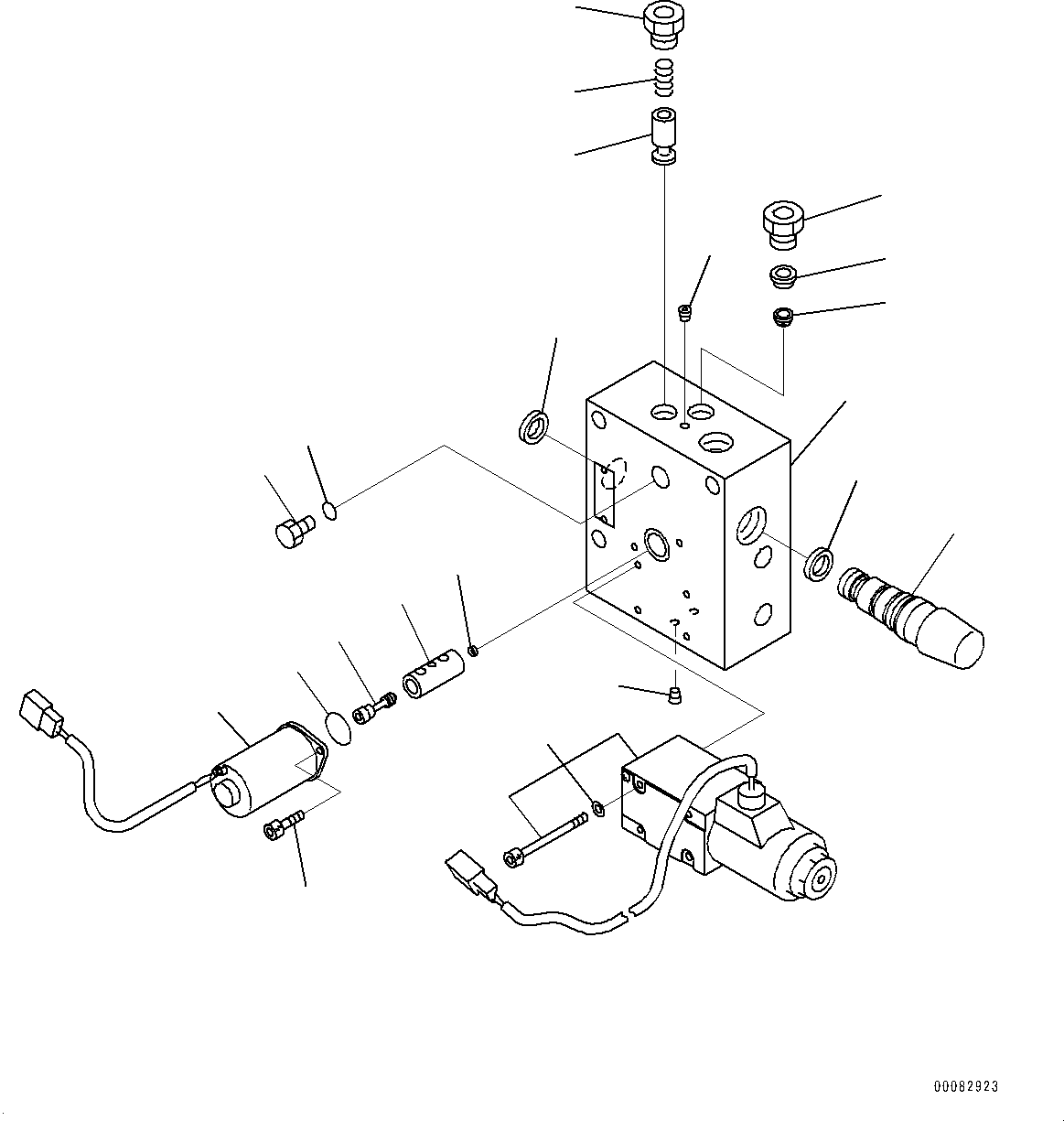 00082923