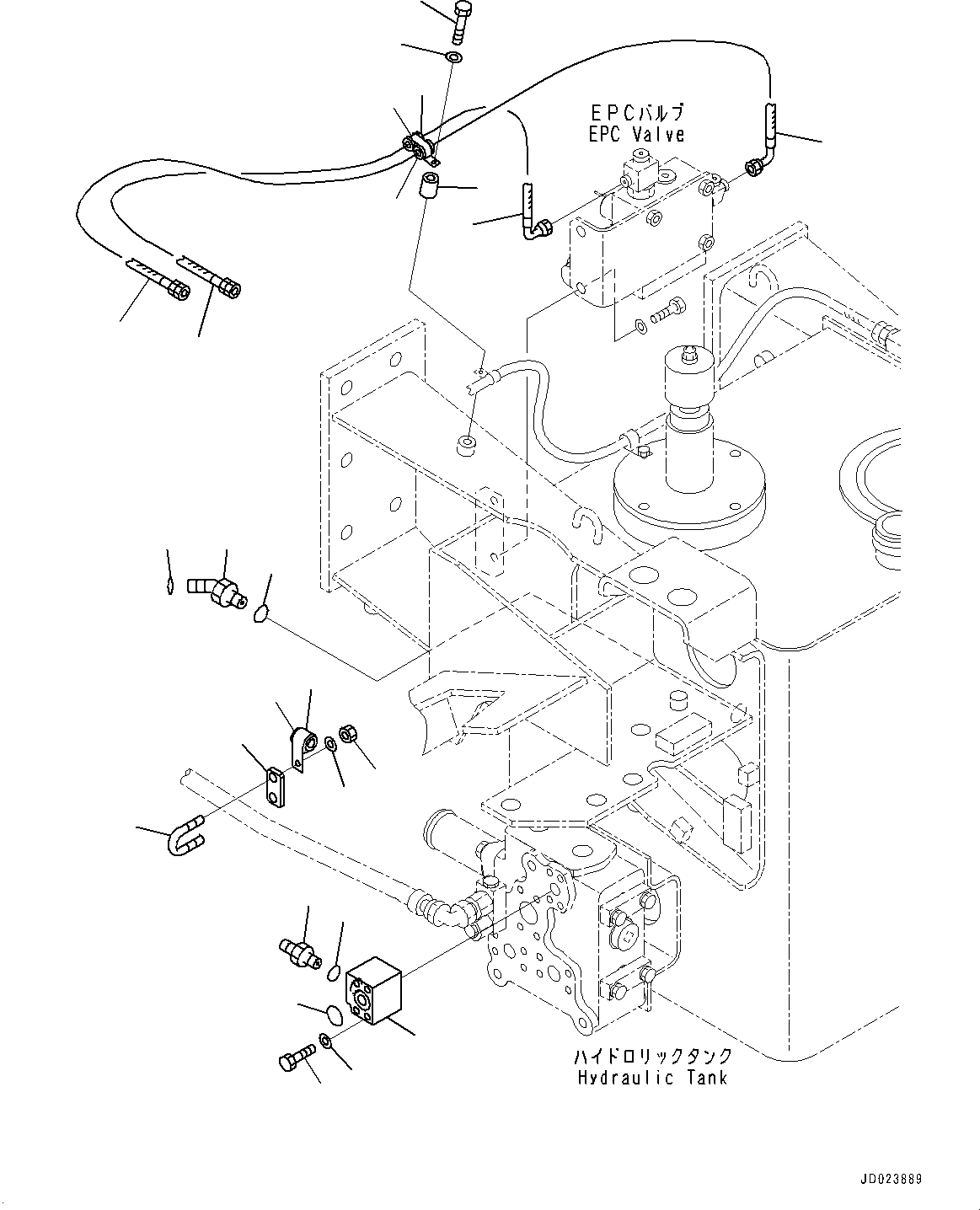 EPCバルブ
EPC Valve

ハイドロリックタンク
Hydraulic Tank

JD023889