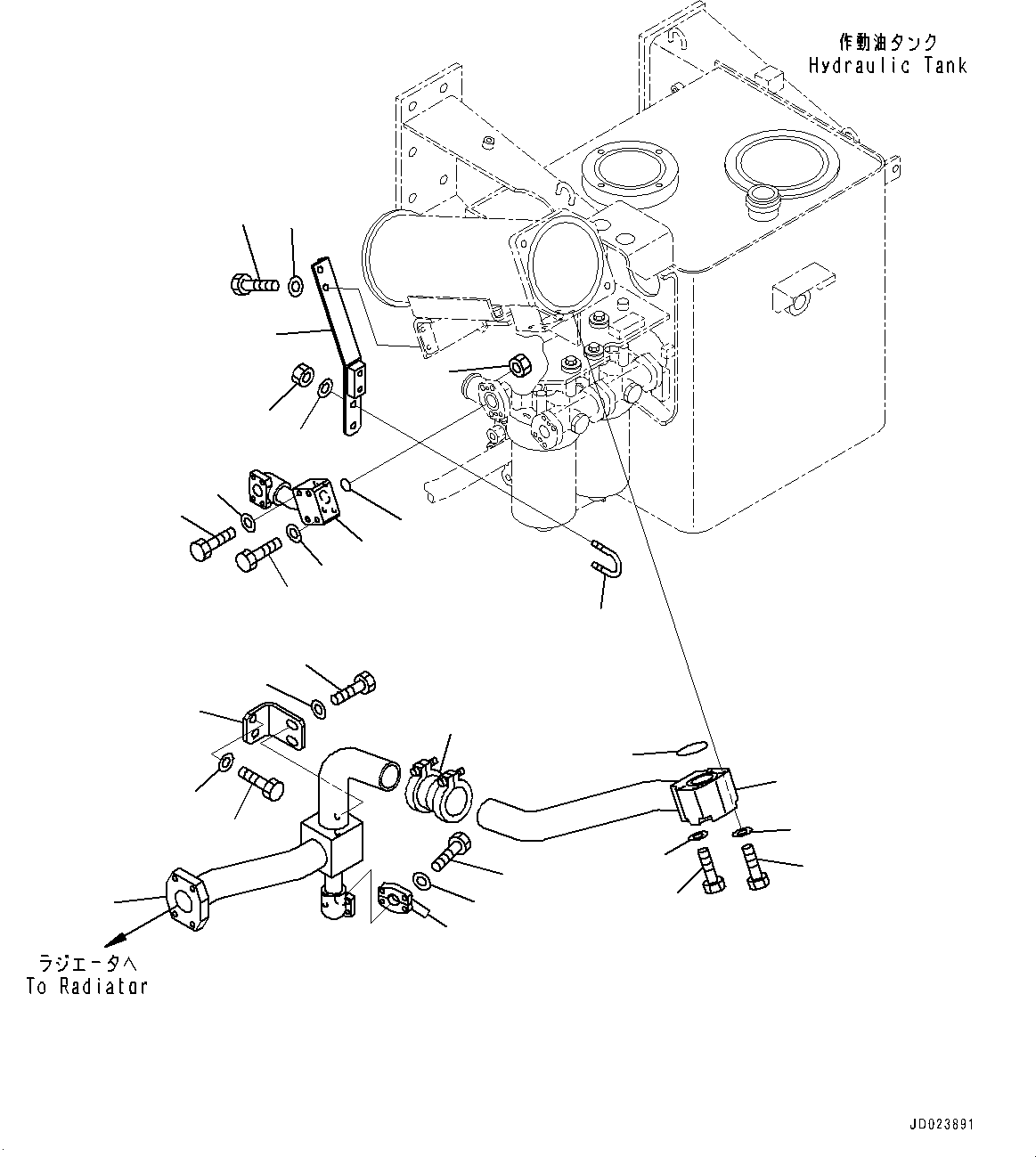 作動油タンク
Hydraulic Tank

ラジエータへ
To Radiator

JD023891