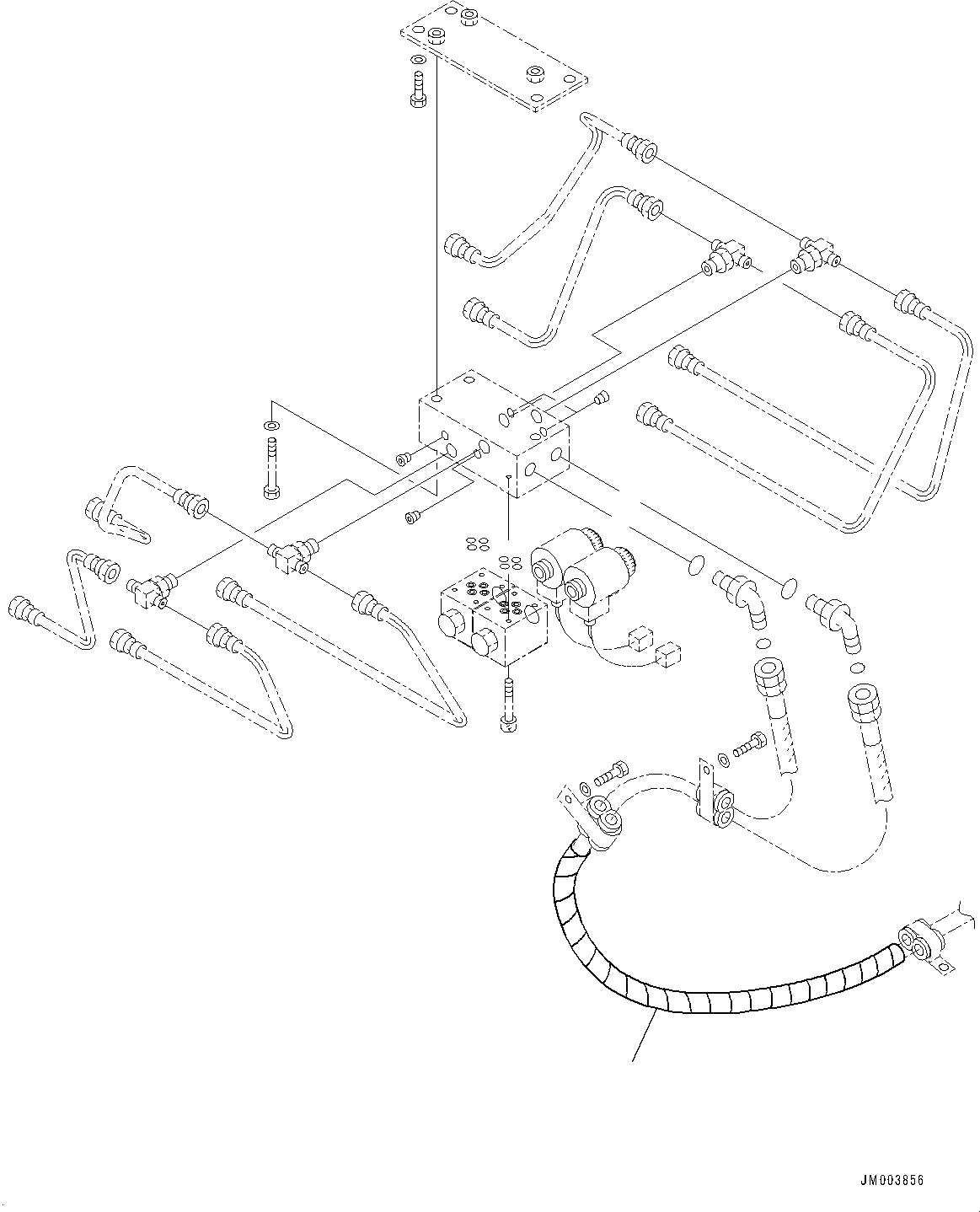 JM003856