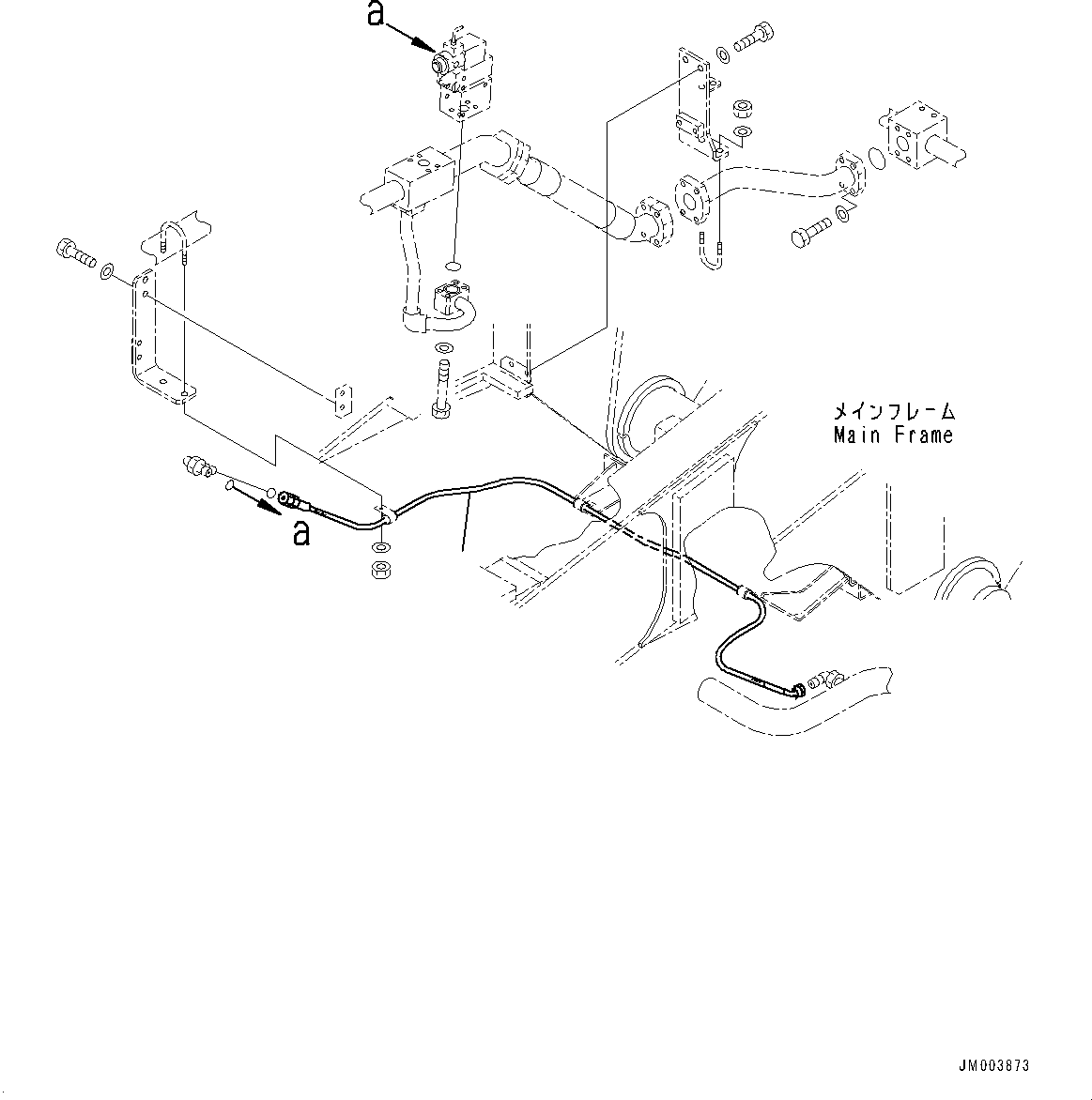 a

メインフレーム
Main Frame

a

JM003873