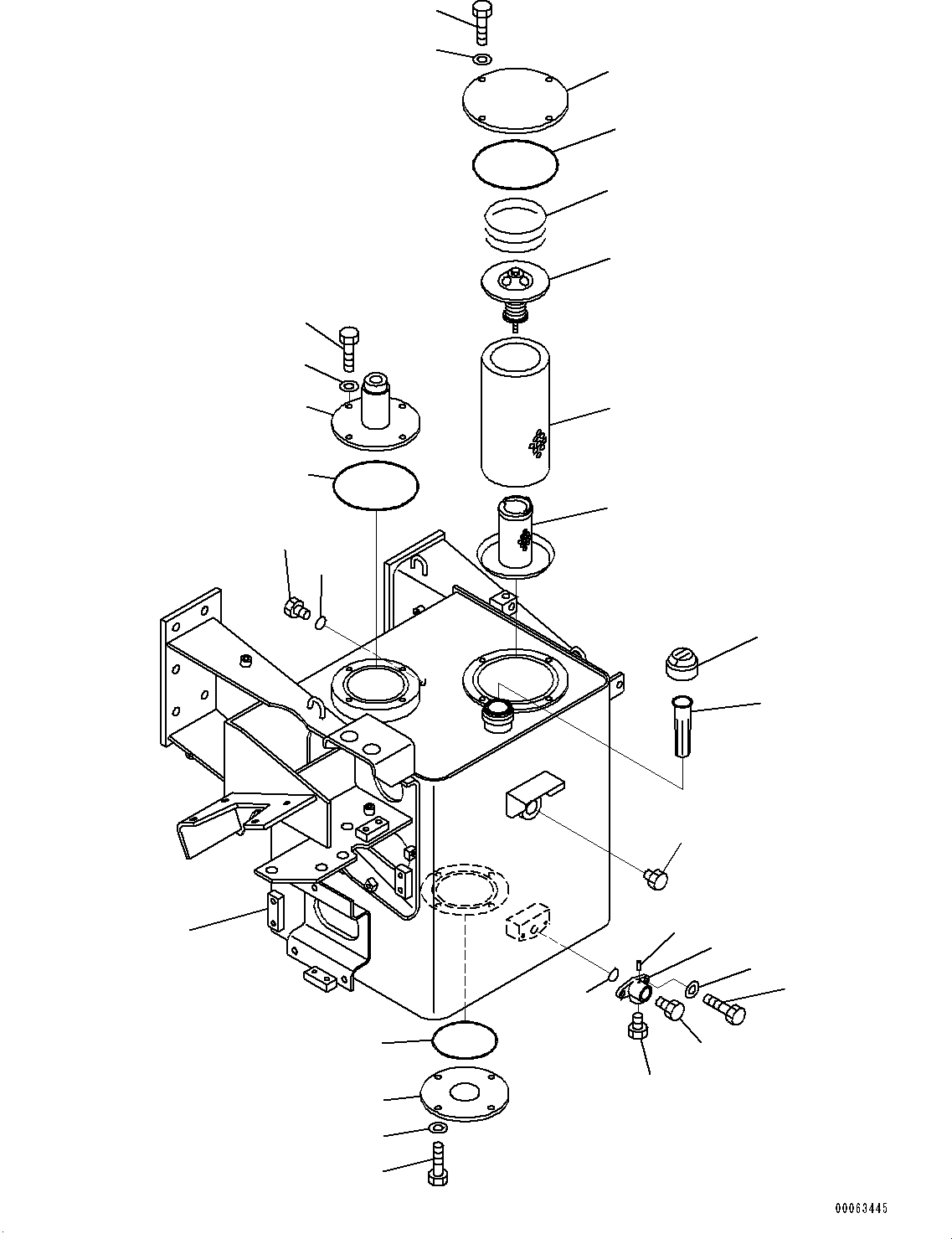 00063445