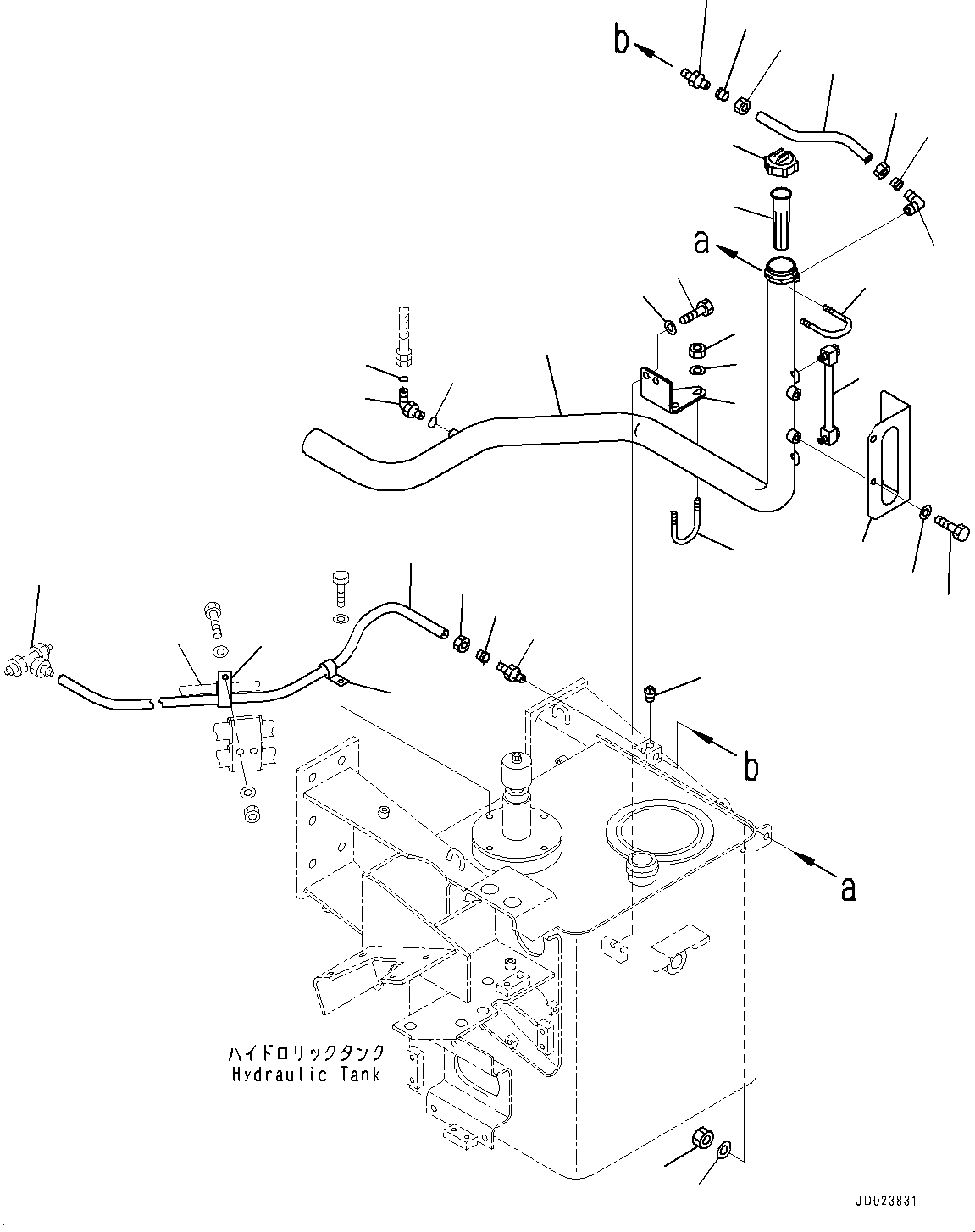 b

a

b

a

ハイドロリックタンク
Hydraulic Tank

JD023831