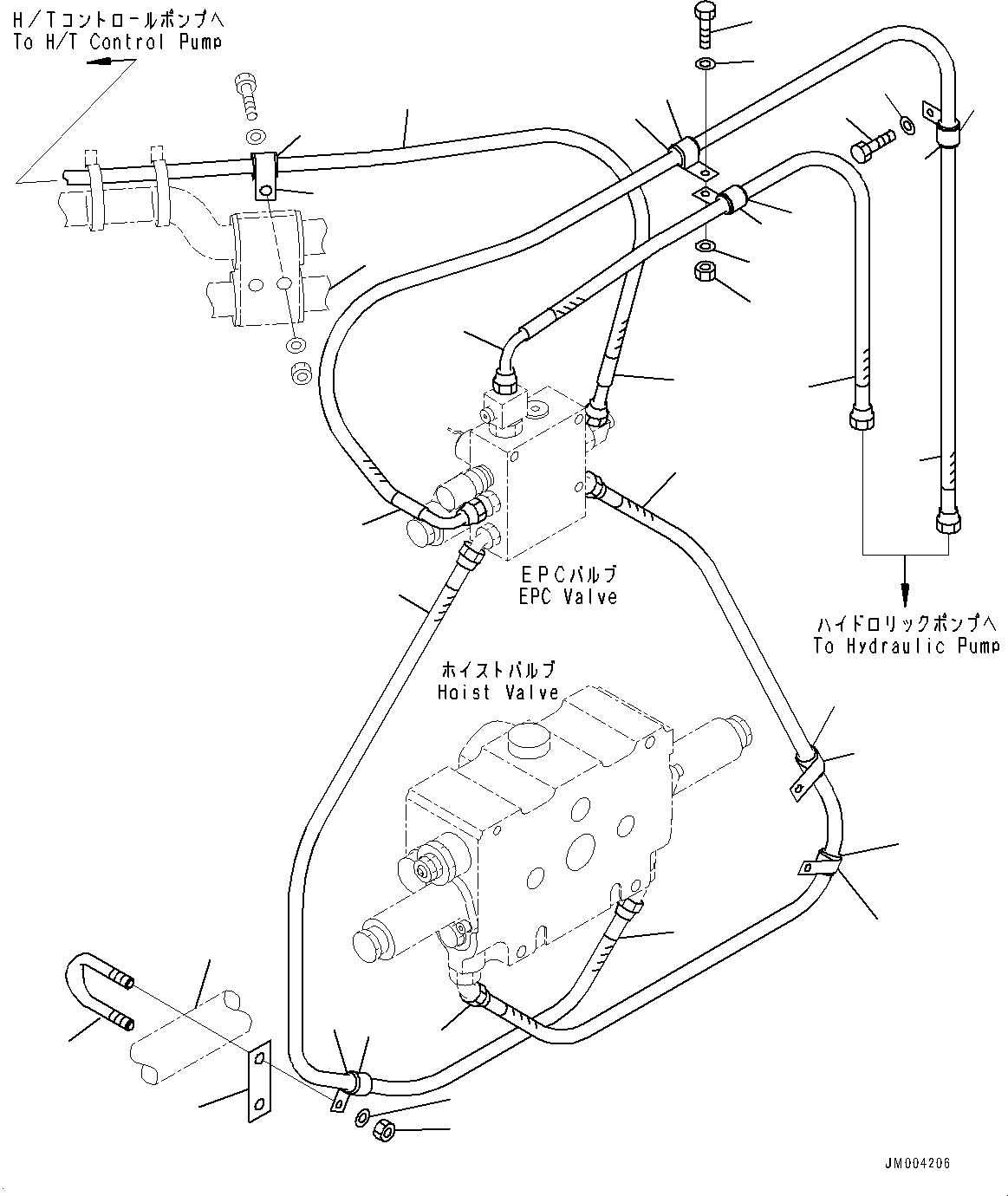 H/Tコントロールポンプへ
To H/T Control Pump

EPCバルブ
EPC Valve

ハイドロリックポンプへ
To Hydraulic Pump

ホイストバルブ
Hoist Valve

JM004206