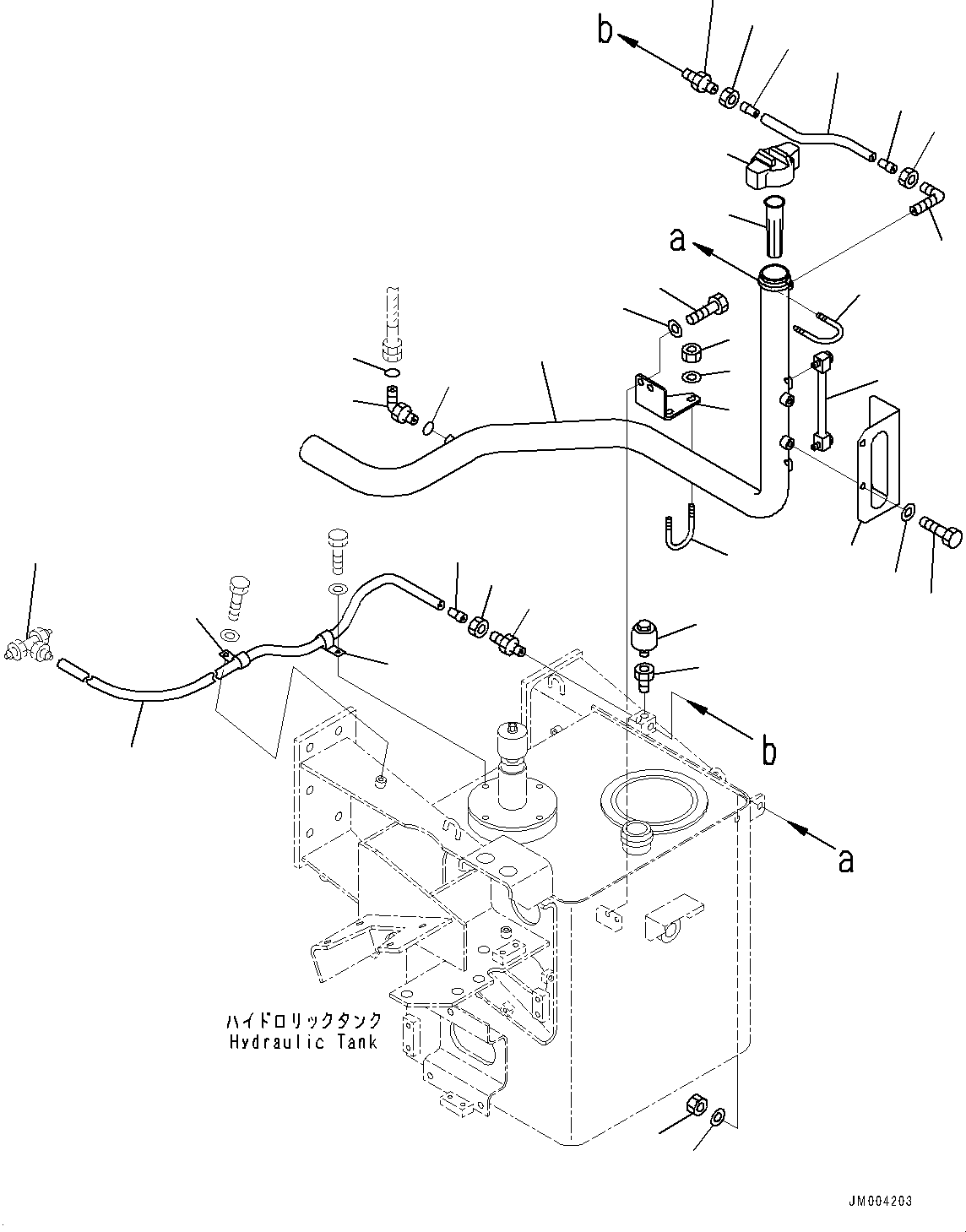 b

a

b

a

ハイドロリックタンク
Hydraulic Tank

JM004203