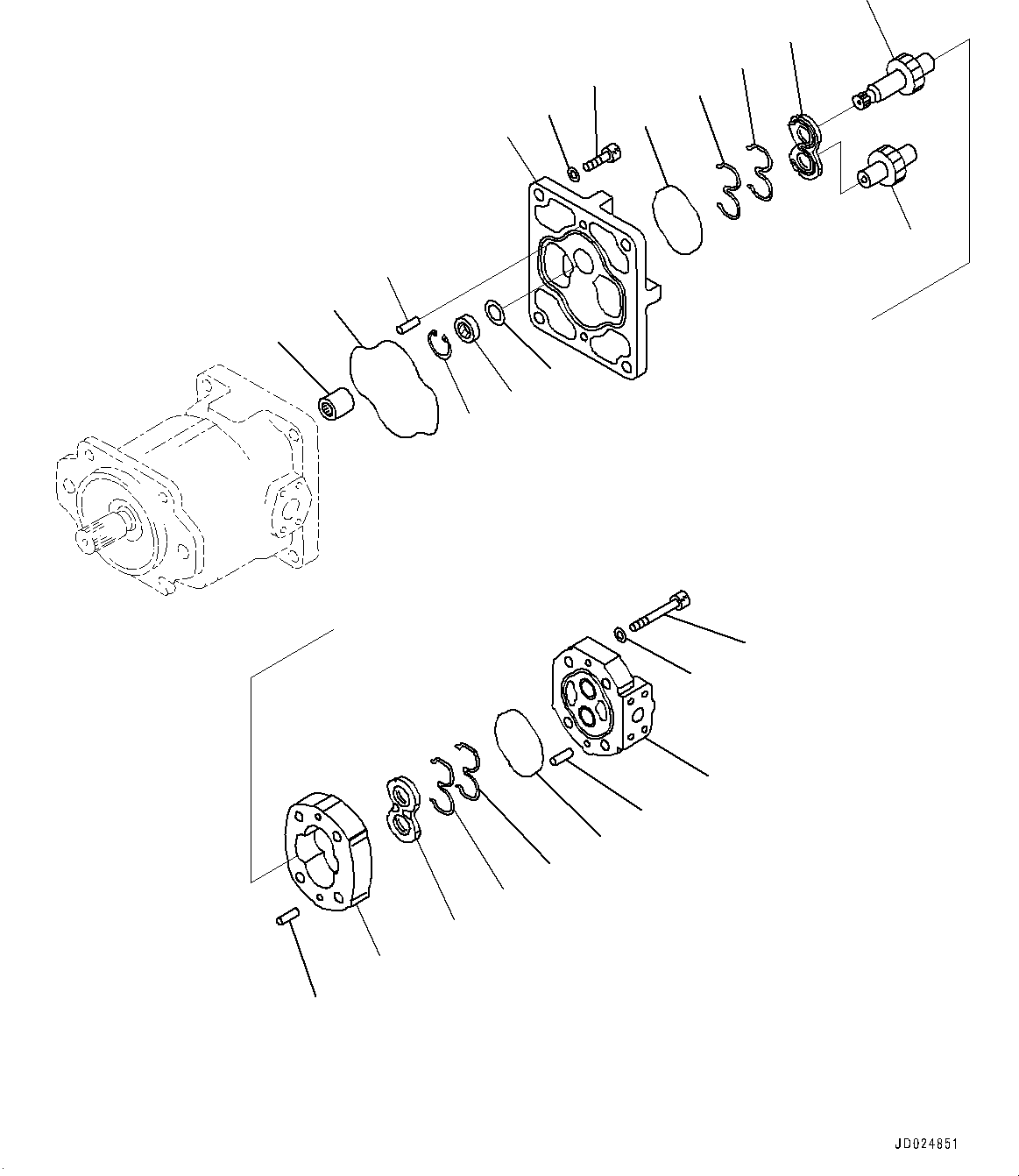 JD024851