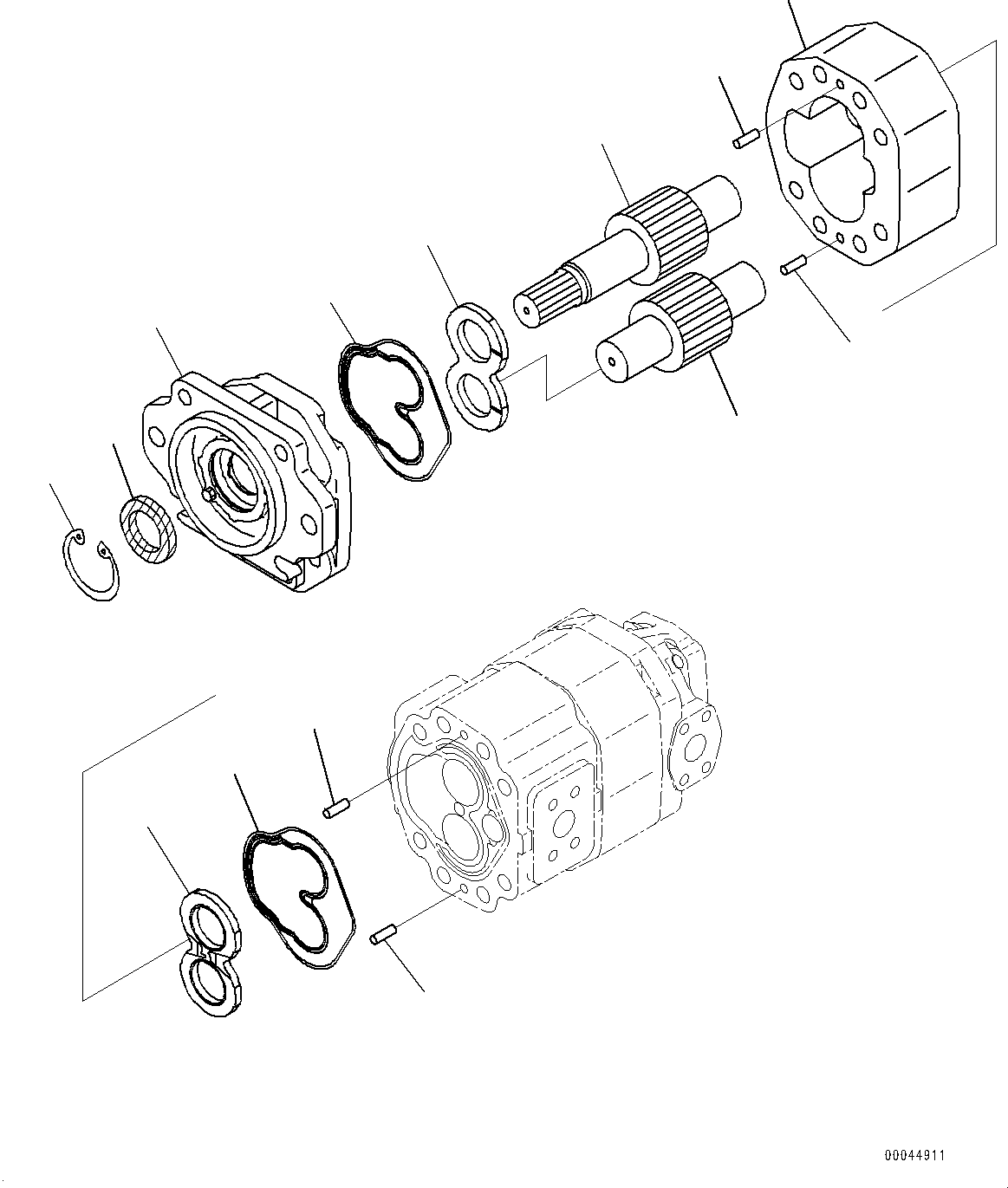 00044911