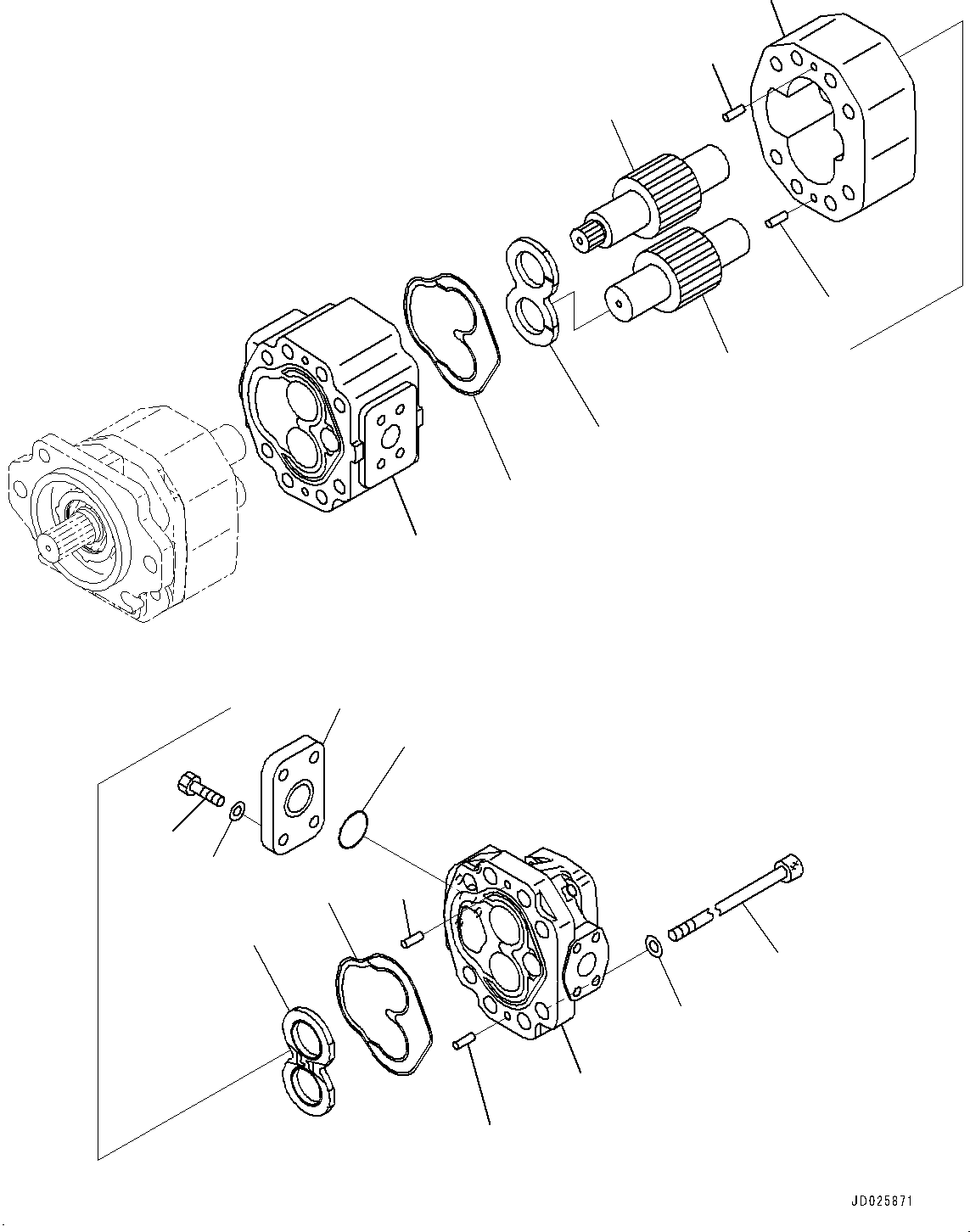 JD025871