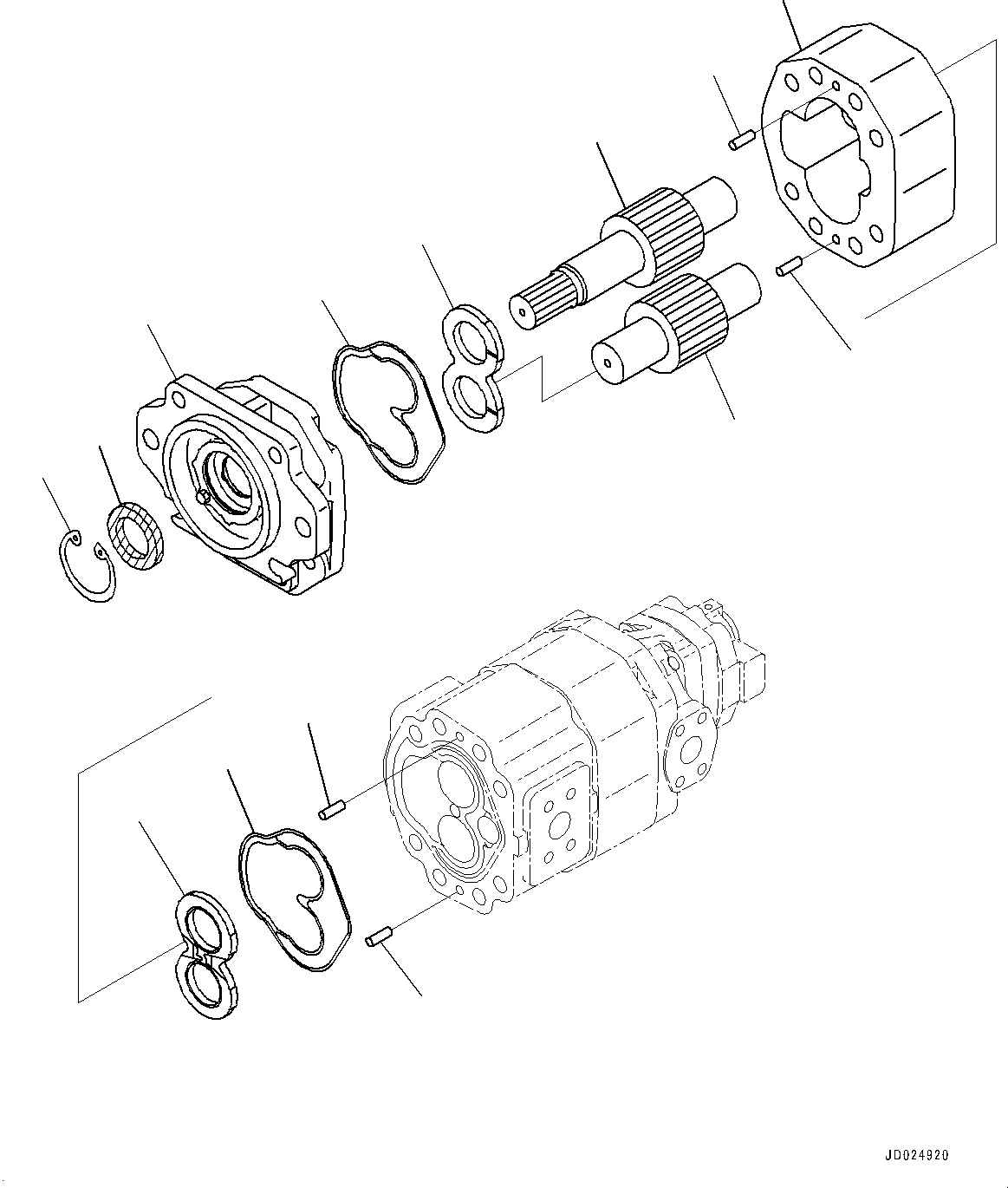 JD024920