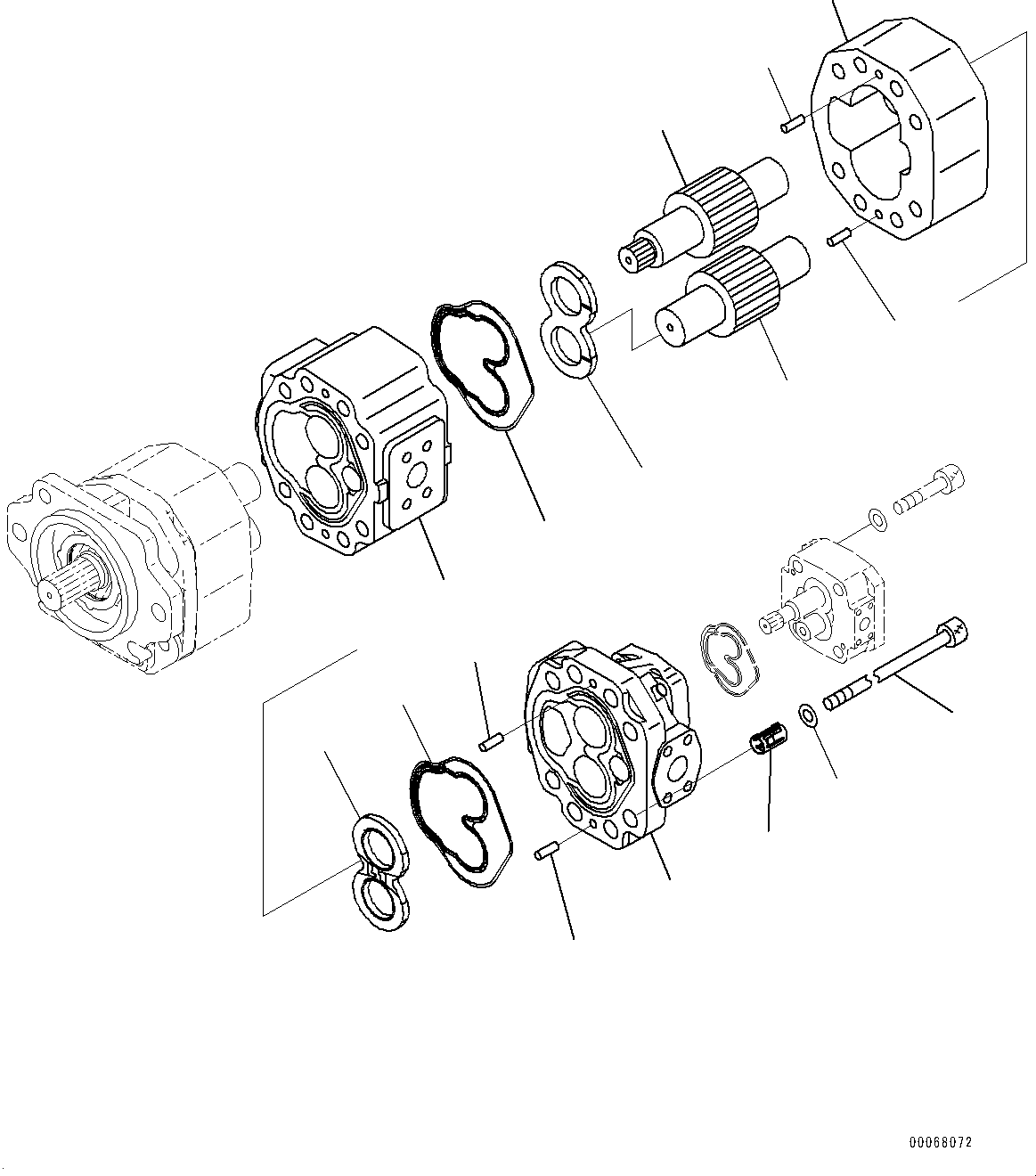 00068072