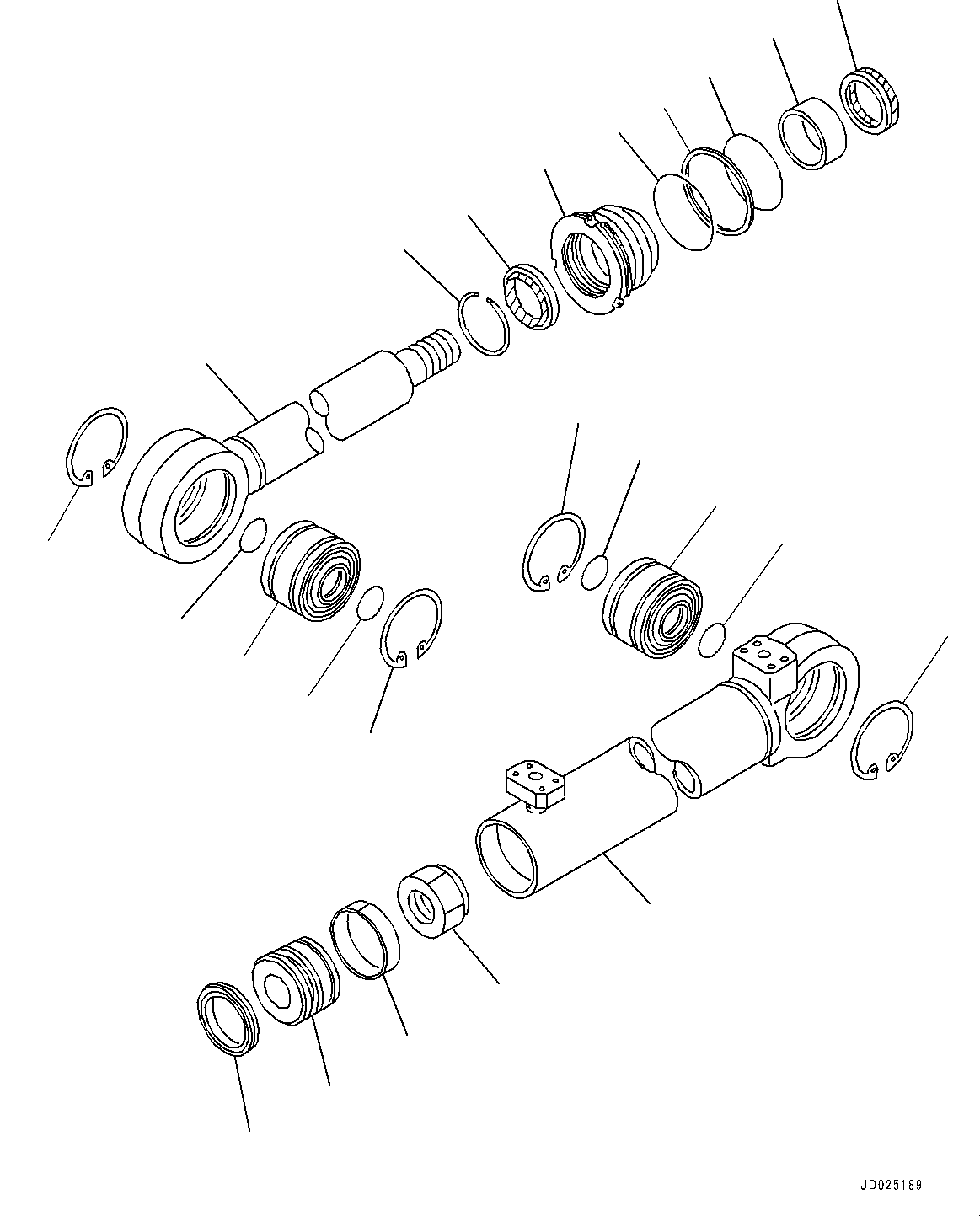 JD025189