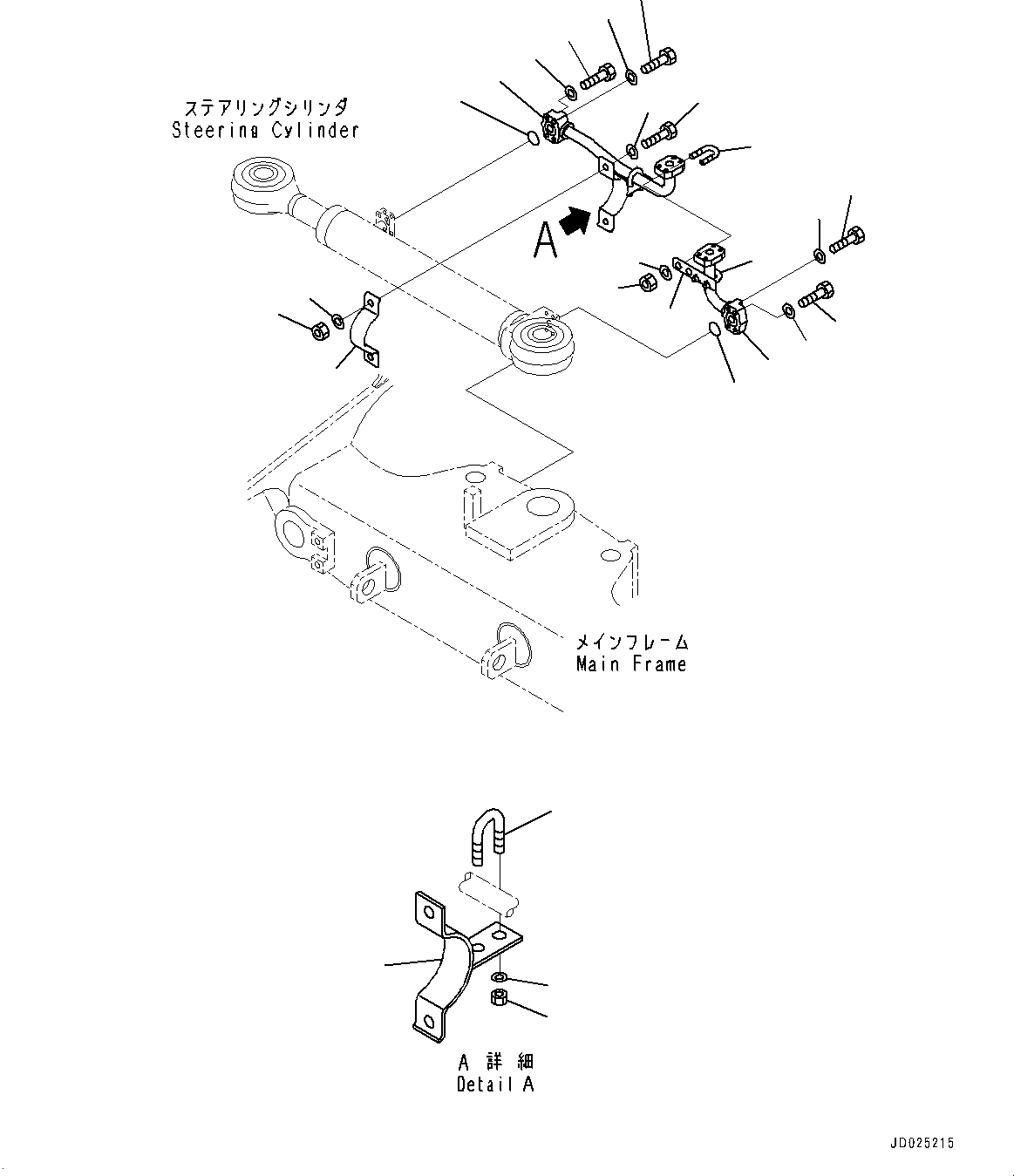 ステアリングシリンダ
Steering Cylinder

A

メインフレーム
Main Frame

A 詳 細
Detail A

JD025215